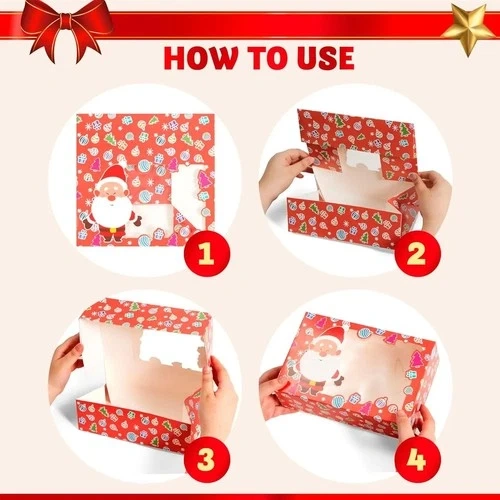 HOW TO USE

1

2

3

4