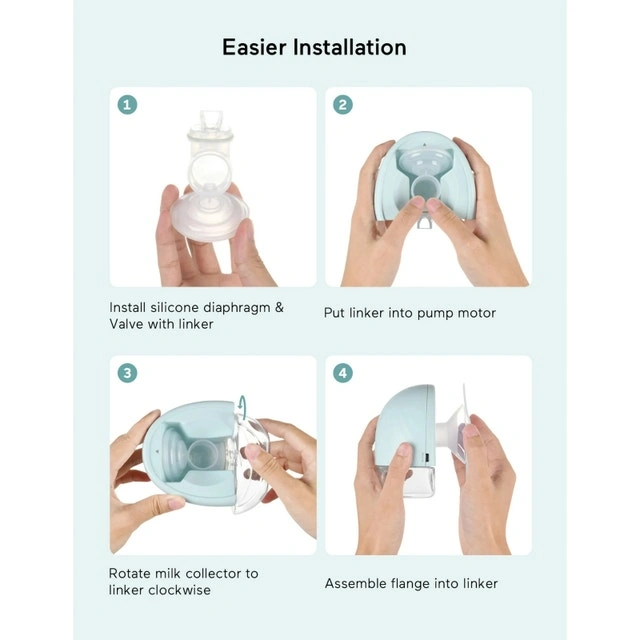 Easier Installation

1

Install silicone diaphragm & Valve with linker

2

Put linker into pump motor

3

Rotate milk collector to linker clockwise

4

Assemble flange into linker