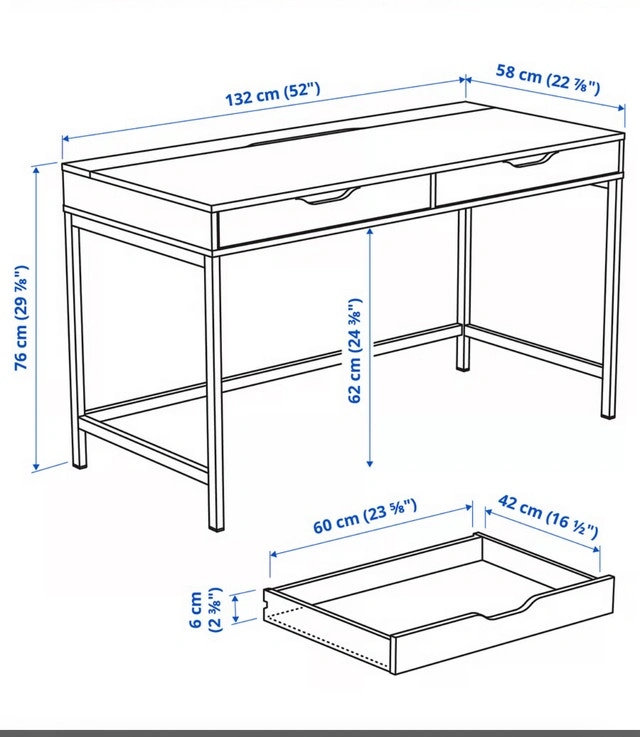 132 cm (52")

58 cm (22 ⅞")

76 cm (29 ⅞")

62 cm (24 ⅜")

60 cm (23 ⅝")

42 cm (16 ½")

6 cm (2 ⅜")