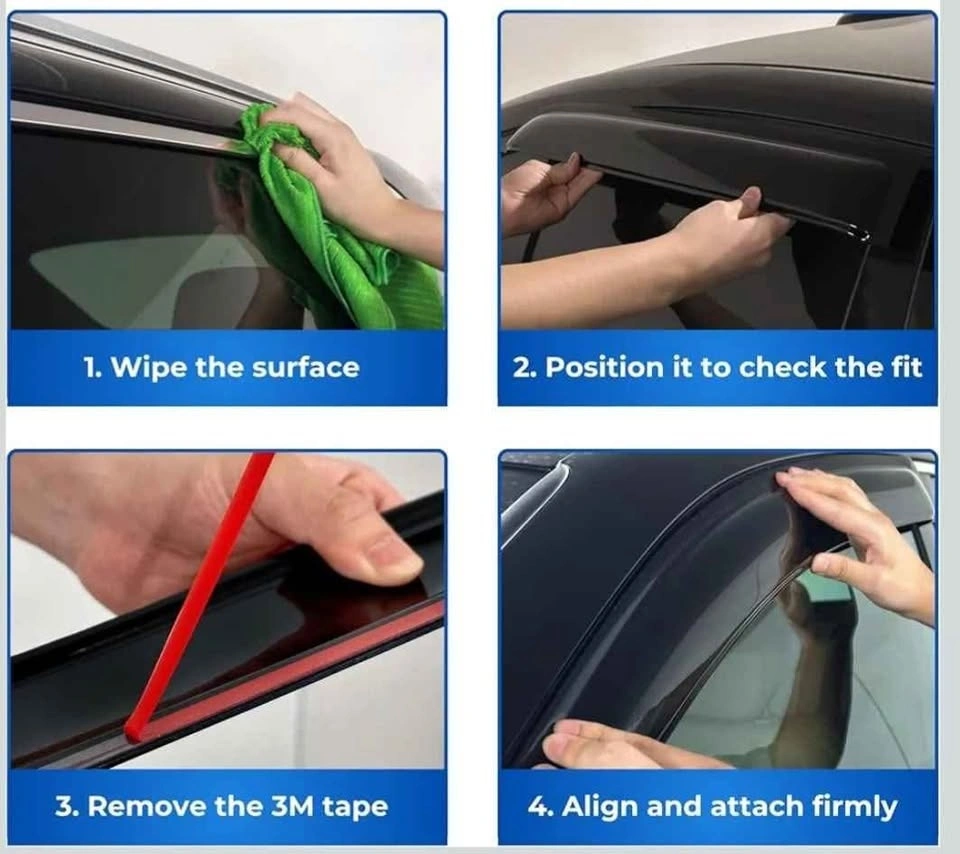 1. Wipe the surface

2. Position it to check the fit

3. Remove the 3M tape

4. Align and attach firmly