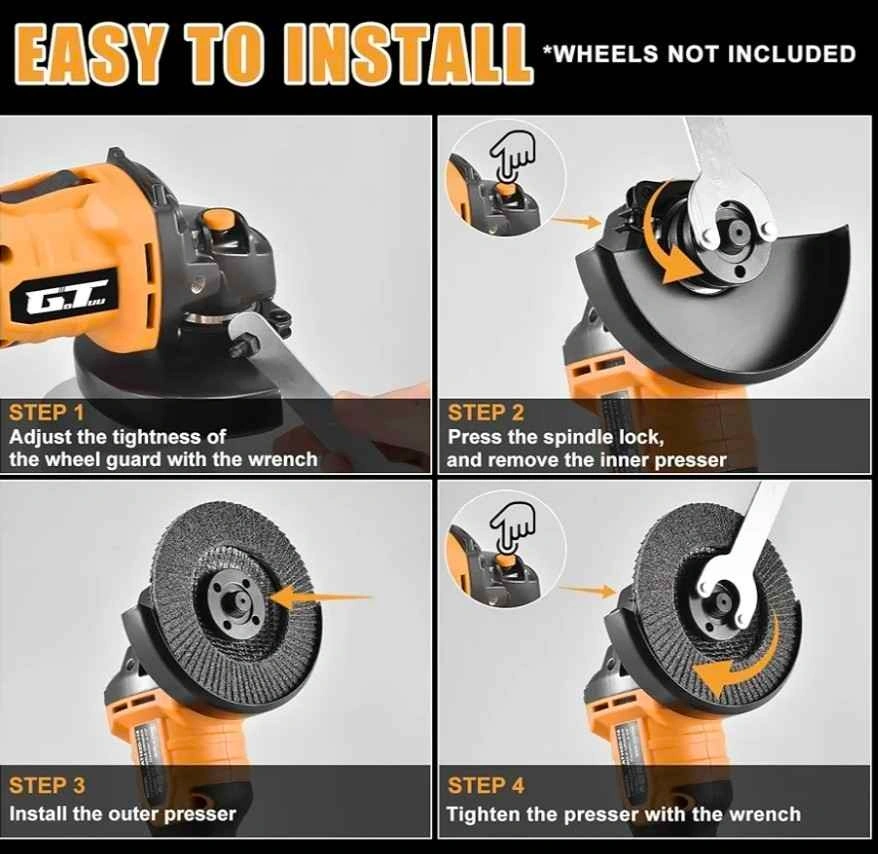 EASY TO INSTALL *WHEELS NOT INCLUDED

G.T.

STEP 1
Adjust the tightness of the wheel guard with the wrench

STEP 2
Press the spindle lock, and remove the inner presser

STEP 3
Install the outer presser

STEP 4
Tighten the presser with the wrench