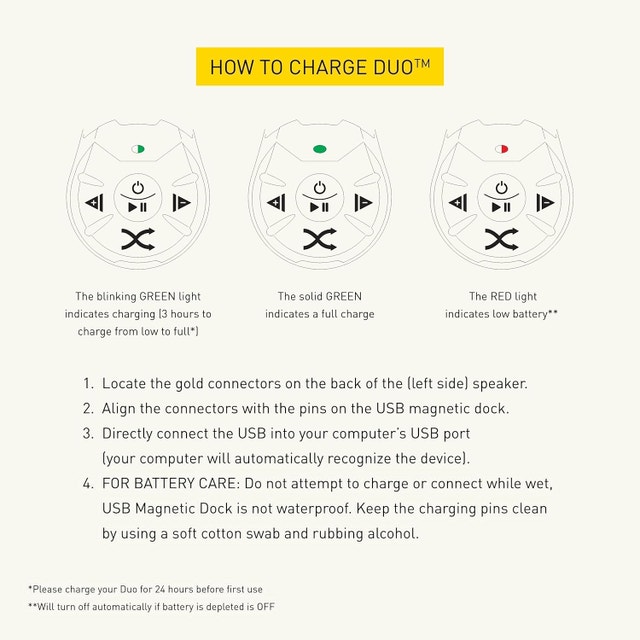 HOW TO CHARGE DUO™

The blinking GREEN light indicates charging (3 hours to charge from low to full*)

The solid GREEN indicates a full charge

The RED light indicates low battery**

1. Locate the gold connectors on the back of the (left side) speaker.
2. Align the connectors with the pins on the USB magnetic dock.
3. Directly connect the USB into your computer's USB port (your computer will automatically recognize the device).
4. FOR BATTERY CARE: Do not attempt to charge or connect while wet, USB Magnetic Dock is not waterproof. Keep the charging pins clean by using a soft cotton swab and rubbing alcohol.

*Please charge your Duo for 24 hours before first use
**Will turn off automatically if battery is depleted is OFF