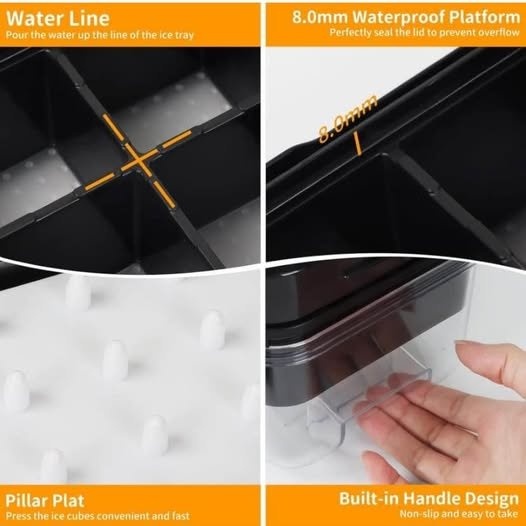 Water Line
Pour the water up the line of the ice tray

8.0mm Waterproof Platform
Perfectly seal the lid to prevent overflow

8.0mm

Pillar Plat
Press the ice cubes convenient and fast

Built-in Handle Design
Non-slip and easy to take