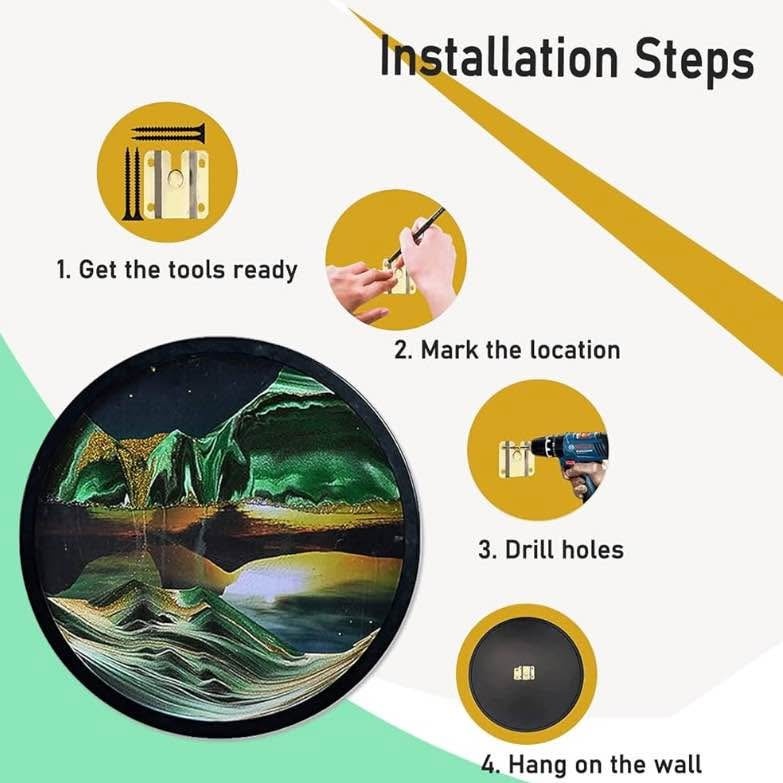 Installation Steps

1. Get the tools ready

2. Mark the location

3. Drill holes

4. Hang on the wall