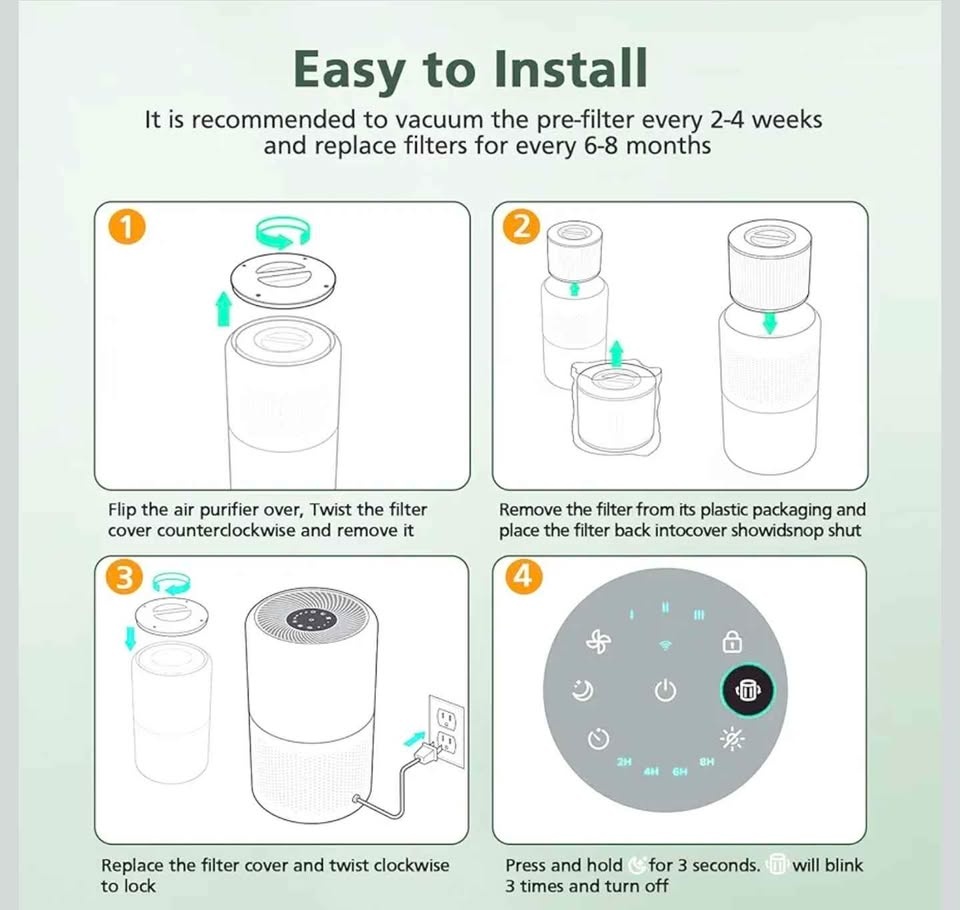 Easy to Install

It is recommended to vacuum the pre-filter every 2-4 weeks and replace filters for every 6-8 months

1

Flip the air purifier over, Twist the filter cover counterclockwise and remove it

2

Remove the filter from its plastic packaging and place the filter back intocover showidsnop shut

3

Replace the filter cover and twist clockwise to lock

4

I II III

2H 4H 6H 8H

Press and hold for 3 seconds. will blink 3 times and turn off