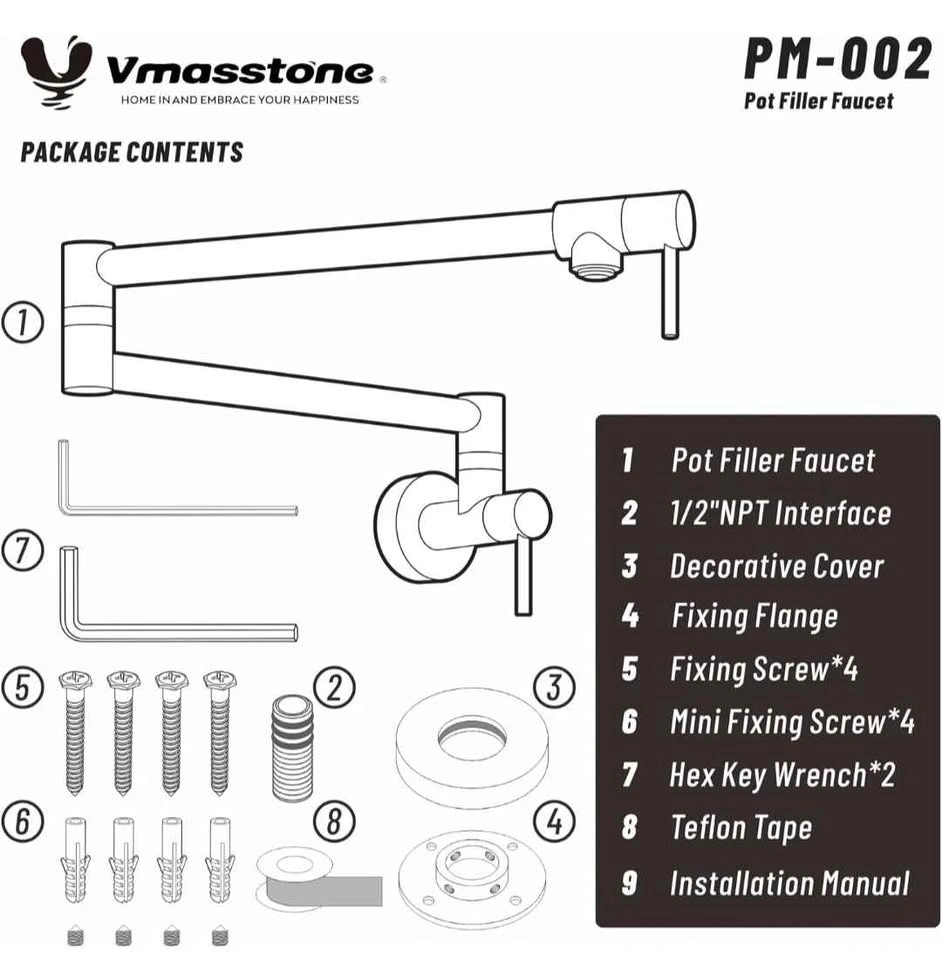 Vmasstone®
HOME IN AND EMBRACE YOUR HAPPINESS

PM-002
Pot Filler Faucet

PACKAGE CONTENTS

①
⑦
⑤
②
③
⑥
⑧
④

1 Pot Filler Faucet
2 1/2"NPT Interface
3 Decorative Cover
4 Fixing Flange
5 Fixing Screw*4
6 Mini Fixing Screw*4
7 Hex Key Wrench*2
8 Teflon Tape
9 Installation Manual