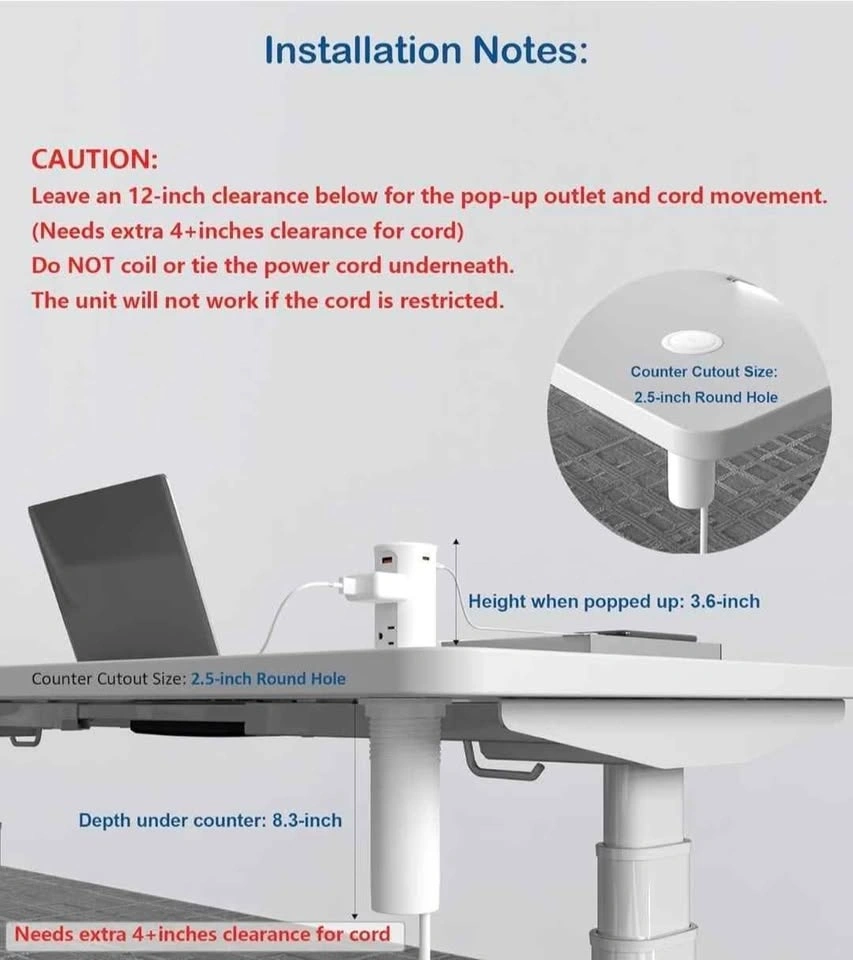 Installation Notes:

CAUTION:
Leave an 12-inch clearance below for the pop-up outlet and cord movement.
(Needs extra 4+inches clearance for cord)
Do NOT coil or tie the power cord underneath.
The unit will not work if the cord is restricted.

Counter Cutout Size:
2.5-inch Round Hole

Height when popped up: 3.6-inch

Counter Cutout Size: 2.5-inch Round Hole

Depth under counter: 8.3-inch

Needs extra 4+inches clearance for cord