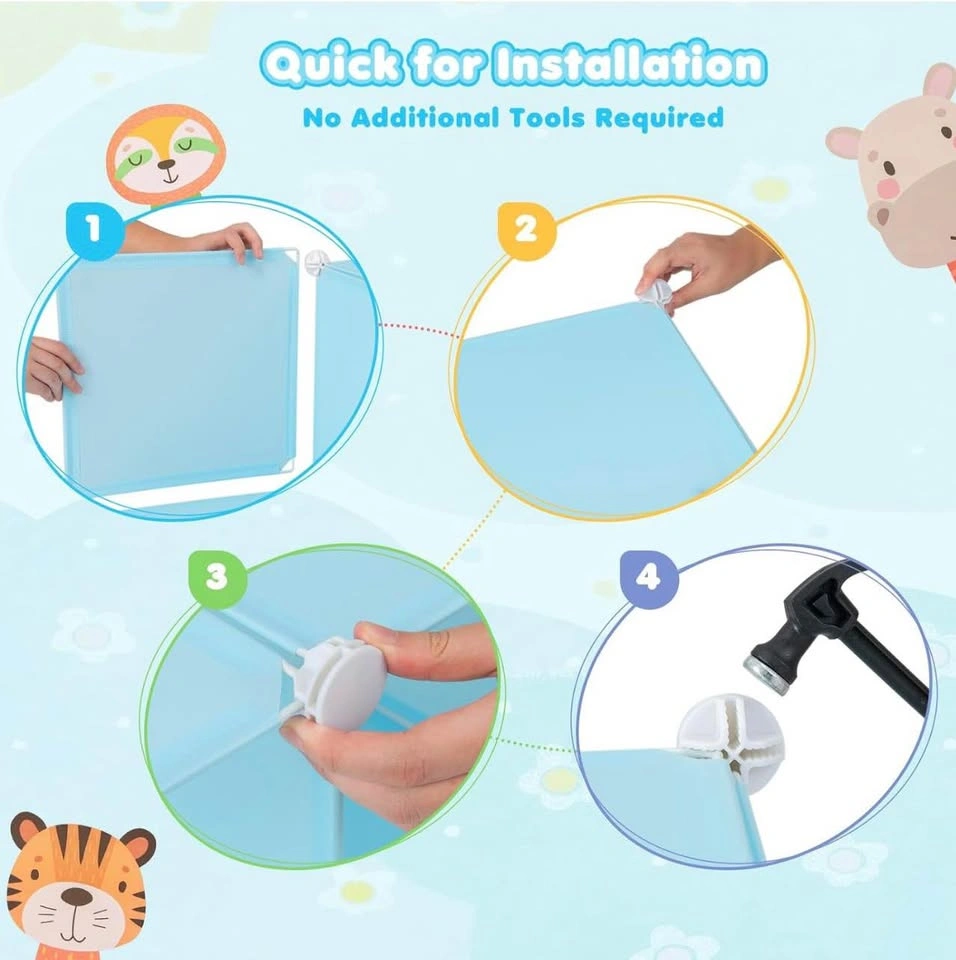 Quick for Installation
No Additional Tools Required

1

2

3

4