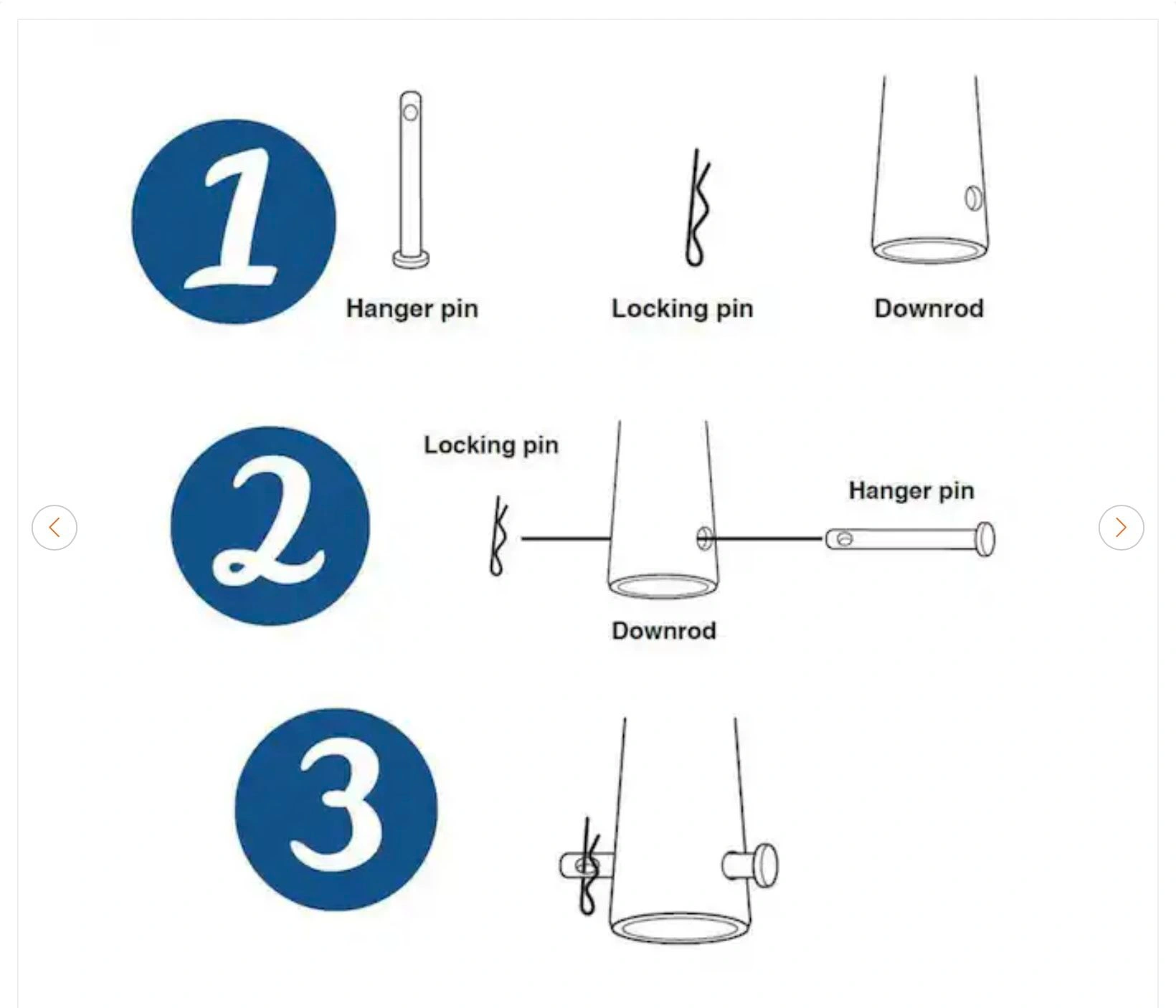 1

Hanger pin

Locking pin

Downrod

2

Locking pin

Hanger pin

Downrod

3