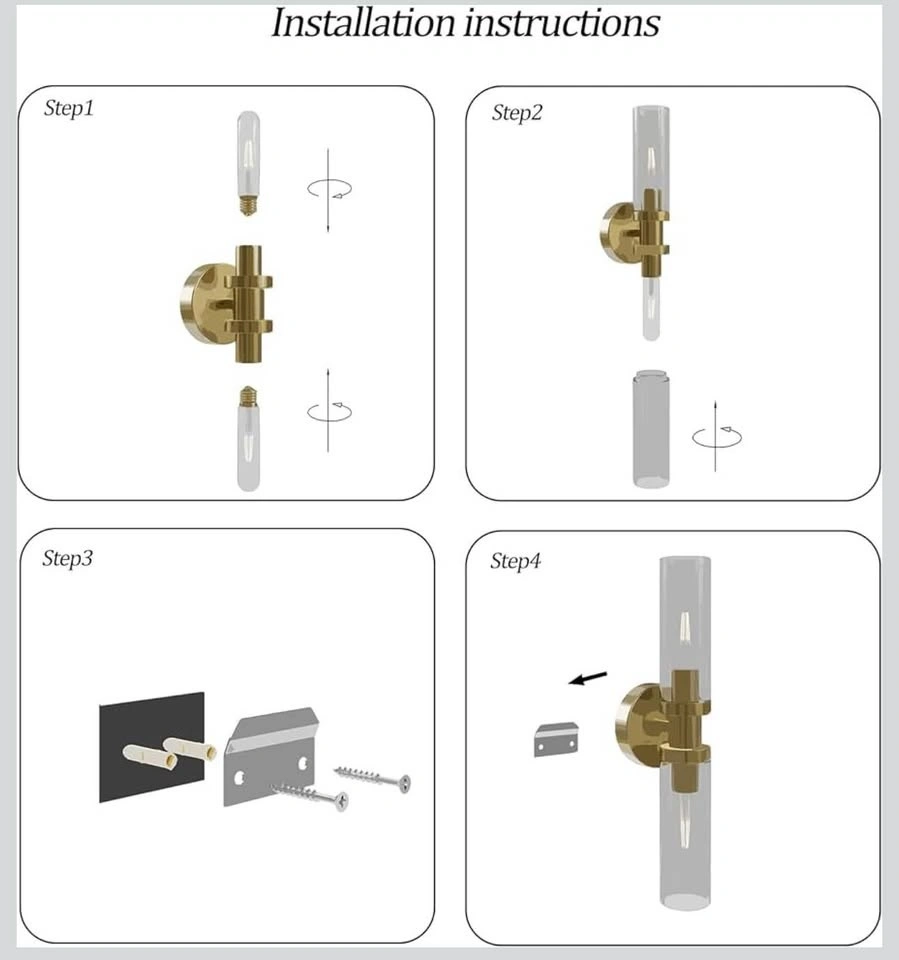 Installation instructions

Step1

Step2

Step3

Step4