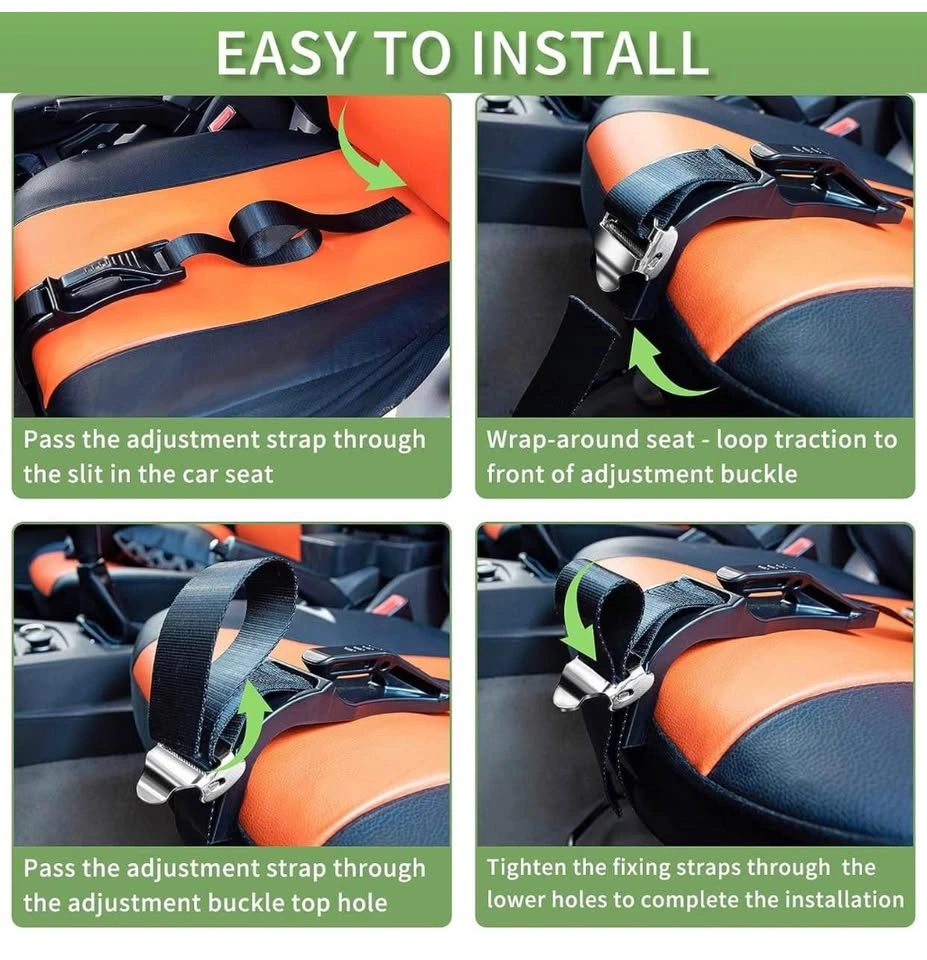 EASY TO INSTALL

Pass the adjustment strap through the slit in the car seat

Wrap-around seat - loop traction to front of adjustment buckle

Pass the adjustment strap through the adjustment buckle top hole

Tighten the fixing straps through the lower holes to complete the installation