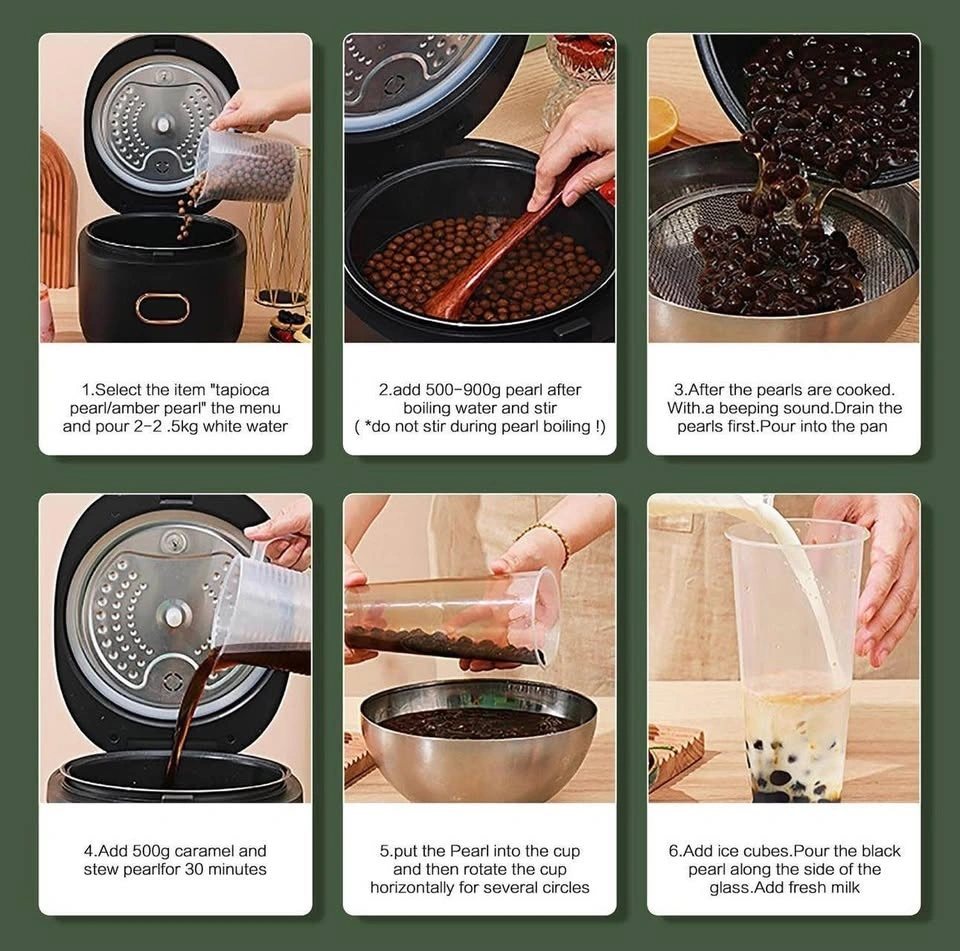 1.Select the item "tapioca pearl/amber pearl" the menu and pour 2-2 .5kg white water

2.add 500-900g pearl after boiling water and stir ( *do not stir during pearl boiling !)

3.After the pearls are cooked. With.a beeping sound.Drain the pearls first.Pour into the pan

4.Add 500g caramel and stew pearlfor 30 minutes

5.put the Pearl into the cup and then rotate the cup horizontally for several circles

6.Add ice cubes.Pour the black pearl along the side of the glass.Add fresh milk