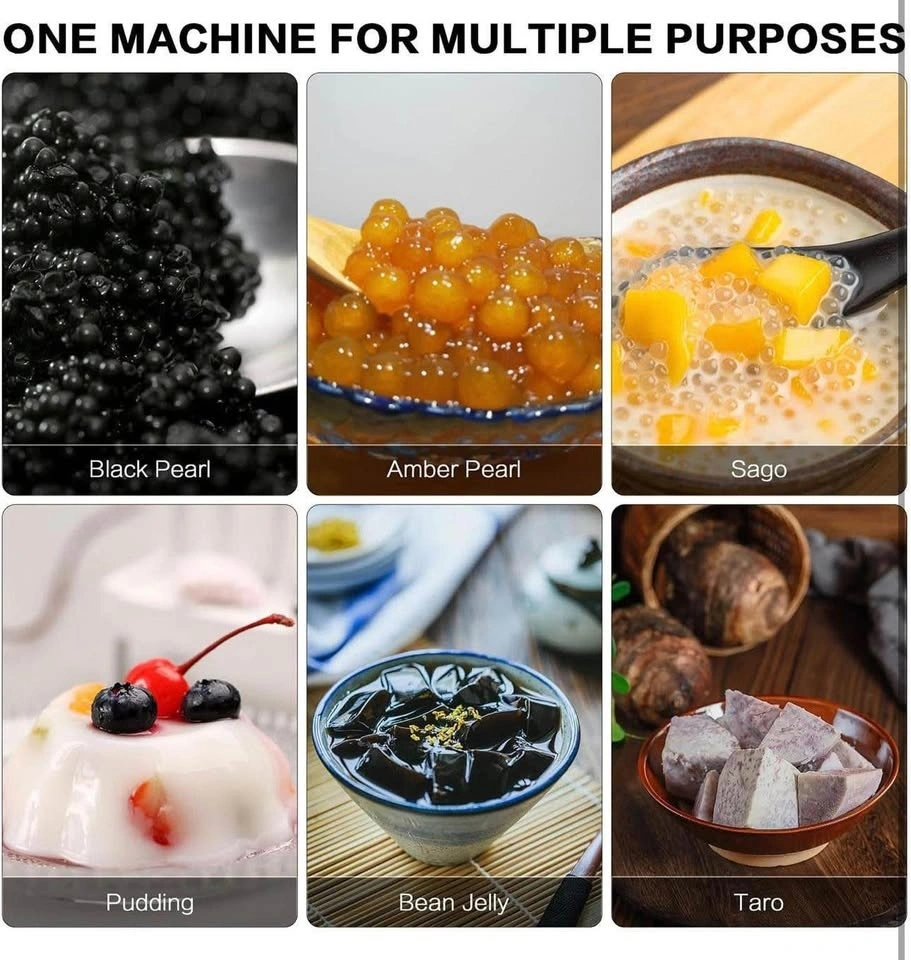 ONE MACHINE FOR MULTIPLE PURPOSES

Black Pearl

Amber Pearl

Sago

Pudding

Bean Jelly

Taro