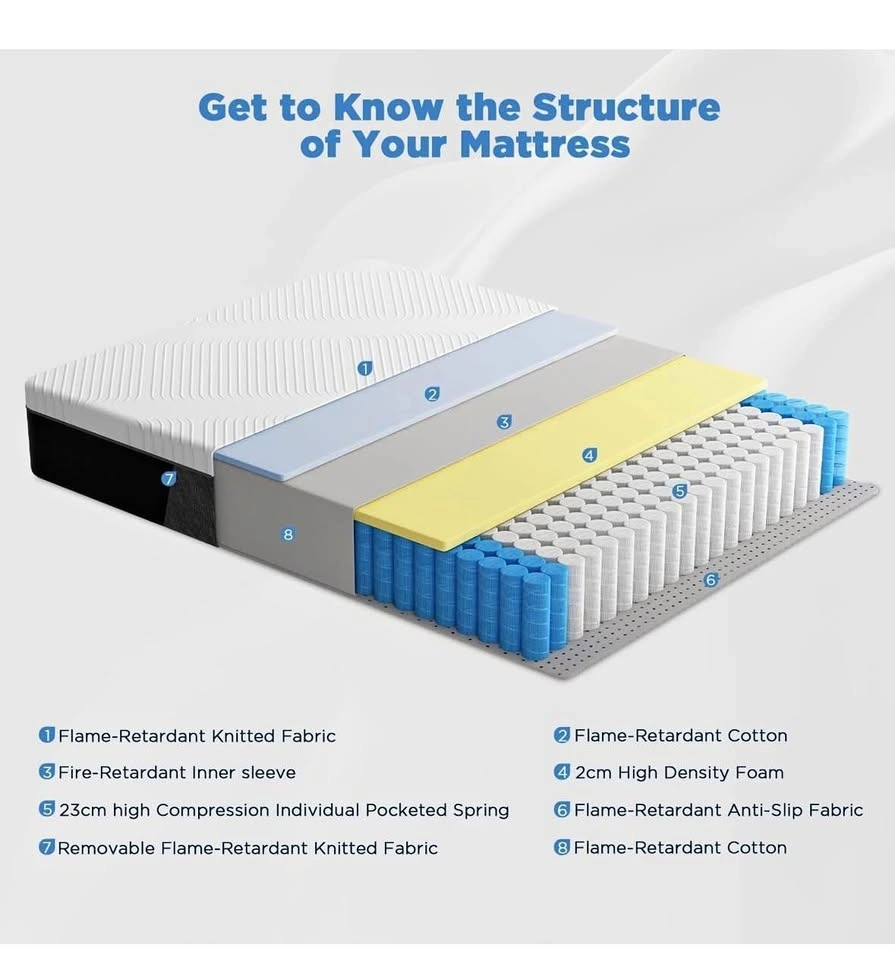 Get to Know the Structure of Your Mattress

1

2

3

4

5

6

7

8

1 Flame-Retardant Knitted Fabric

2 Flame-Retardant Cotton

3 Fire-Retardant Inner sleeve

4 2cm High Density Foam

5 23cm high Compression Individual Pocketed Spring

6 Flame-Retardant Anti-Slip Fabric

7 Removable Flame-Retardant Knitted Fabric

8 Flame-Retardant Cotton