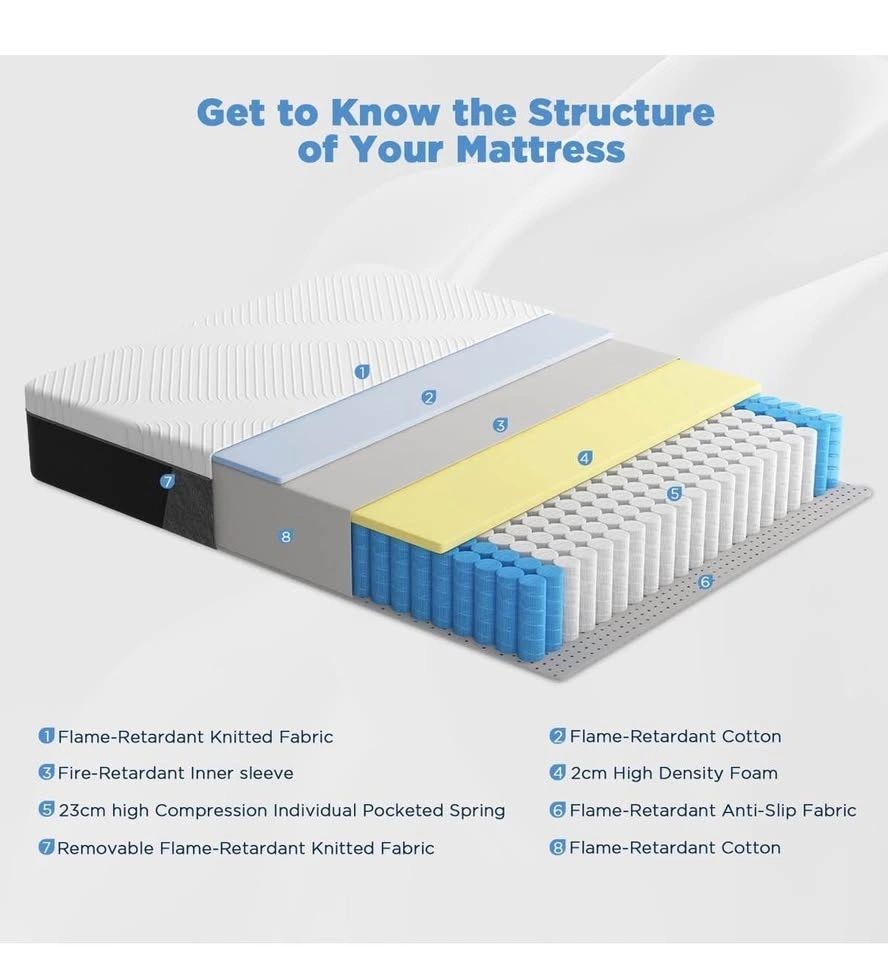 Get to Know the Structure of Your Mattress

1
2
3
4
5
6
7
8

1 Flame-Retardant Knitted Fabric
2 Flame-Retardant Cotton
3 Fire-Retardant Inner sleeve
4 2cm High Density Foam
5 23cm high Compression Individual Pocketed Spring
6 Flame-Retardant Anti-Slip Fabric
7 Removable Flame-Retardant Knitted Fabric
8 Flame-Retardant Cotton