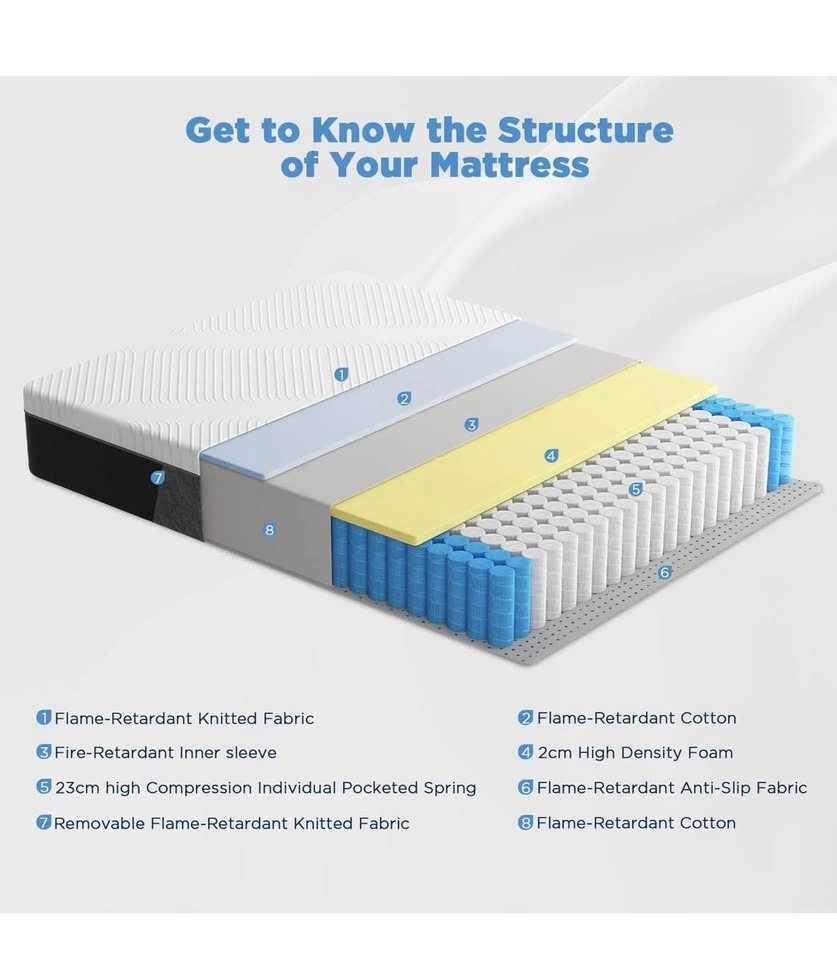 Get to Know the Structure of Your Mattress

1
2
3
4
5
6
7
8

1 Flame-Retardant Knitted Fabric

2 Flame-Retardant Cotton

3 Fire-Retardant Inner sleeve

4 2cm High Density Foam

5 23cm high Compression Individual Pocketed Spring

6 Flame-Retardant Anti-Slip Fabric

7 Removable Flame-Retardant Knitted Fabric

8 Flame-Retardant Cotton