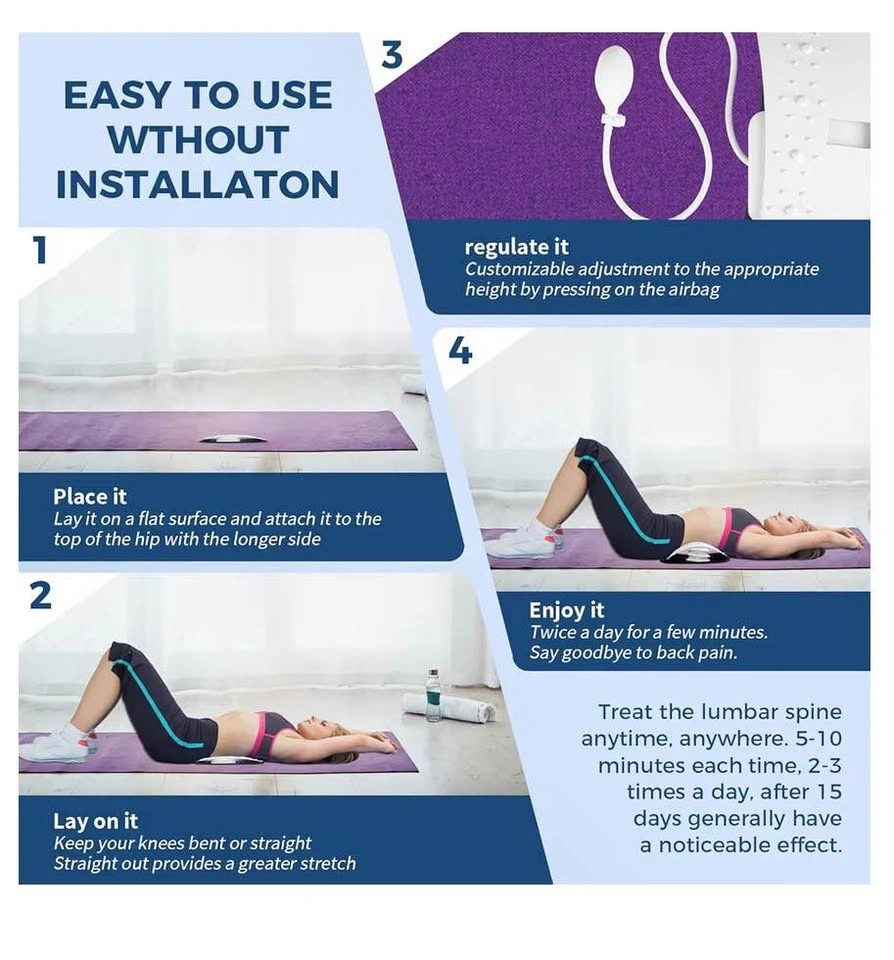 EASY TO USE WTHOUT INSTALLATON

1

Place it
Lay it on a flat surface and attach it to the top of the hip with the longer side

2

Lay on it
Keep your knees bent or straight
Straight out provides a greater stretch

3

regulate it
Customizable adjustment to the appropriate height by pressing on the airbag

4

Enjoy it
Twice a day for a few minutes.
Say goodbye to back pain.

Treat the lumbar spine anytime, anywhere. 5-10 minutes each time, 2-3 times a day, after 15 days generally have a noticeable effect.