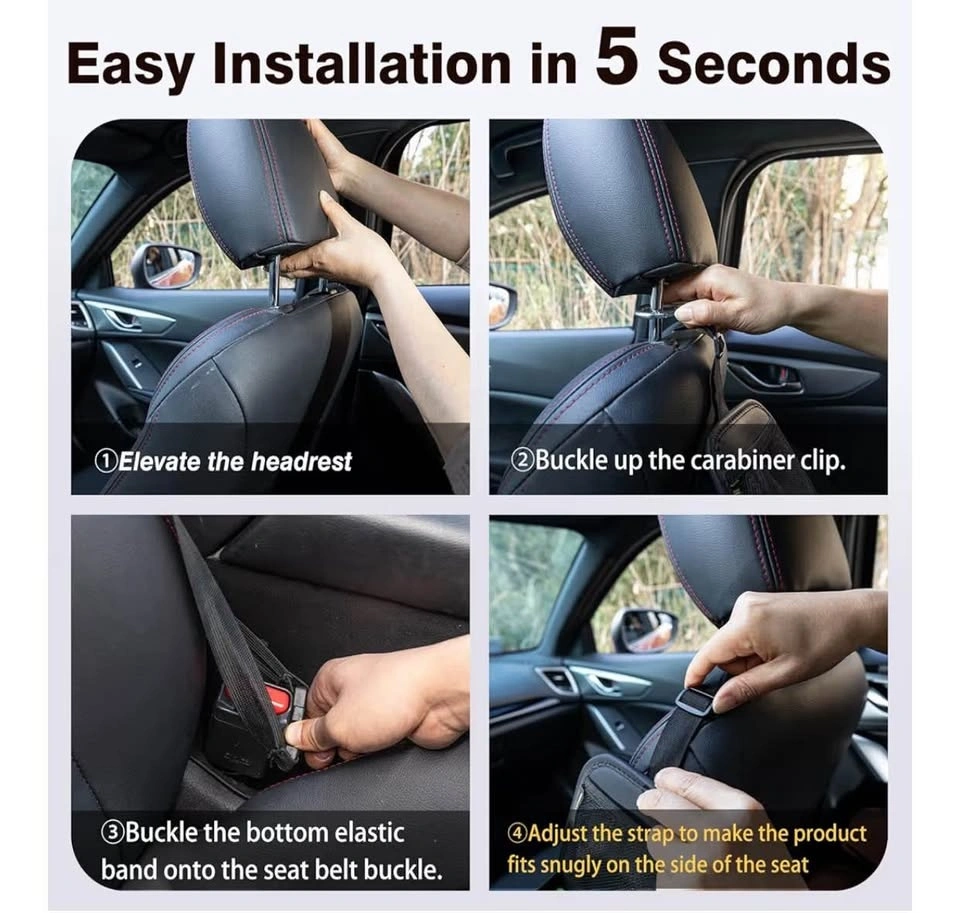 Easy Installation in 5 Seconds

①Elevate the headrest

②Buckle up the carabiner clip.

③Buckle the bottom elastic band onto the seat belt buckle.

④Adjust the strap to make the product fits snugly on the side of the seat