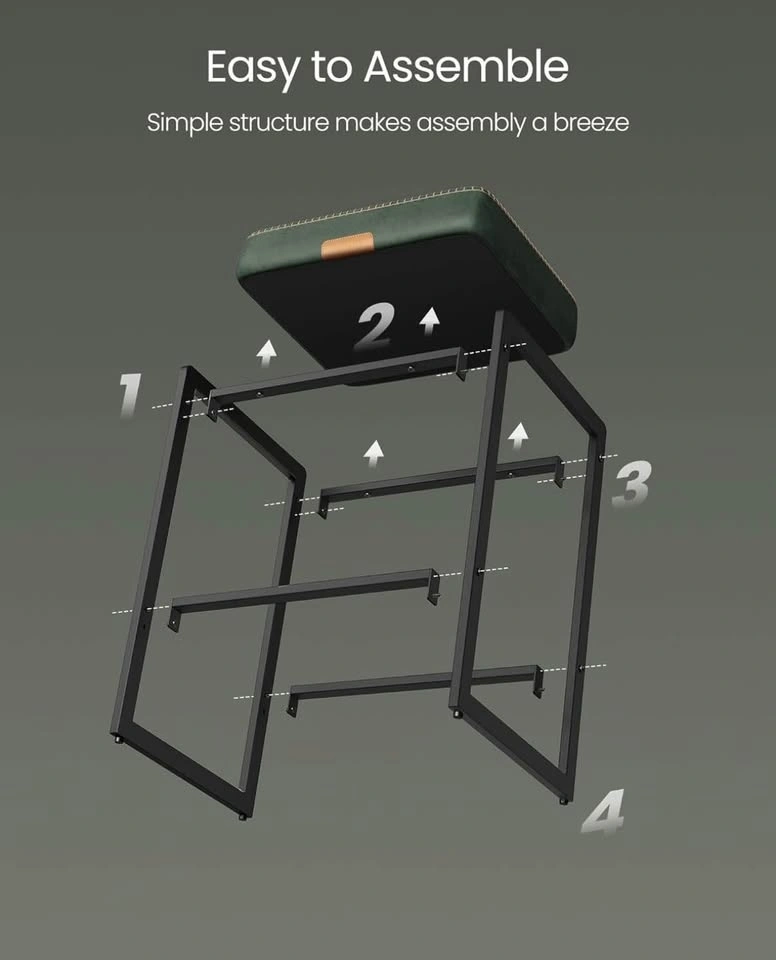 Easy to Assemble

Simple structure makes assembly a breeze

2

1

3

4