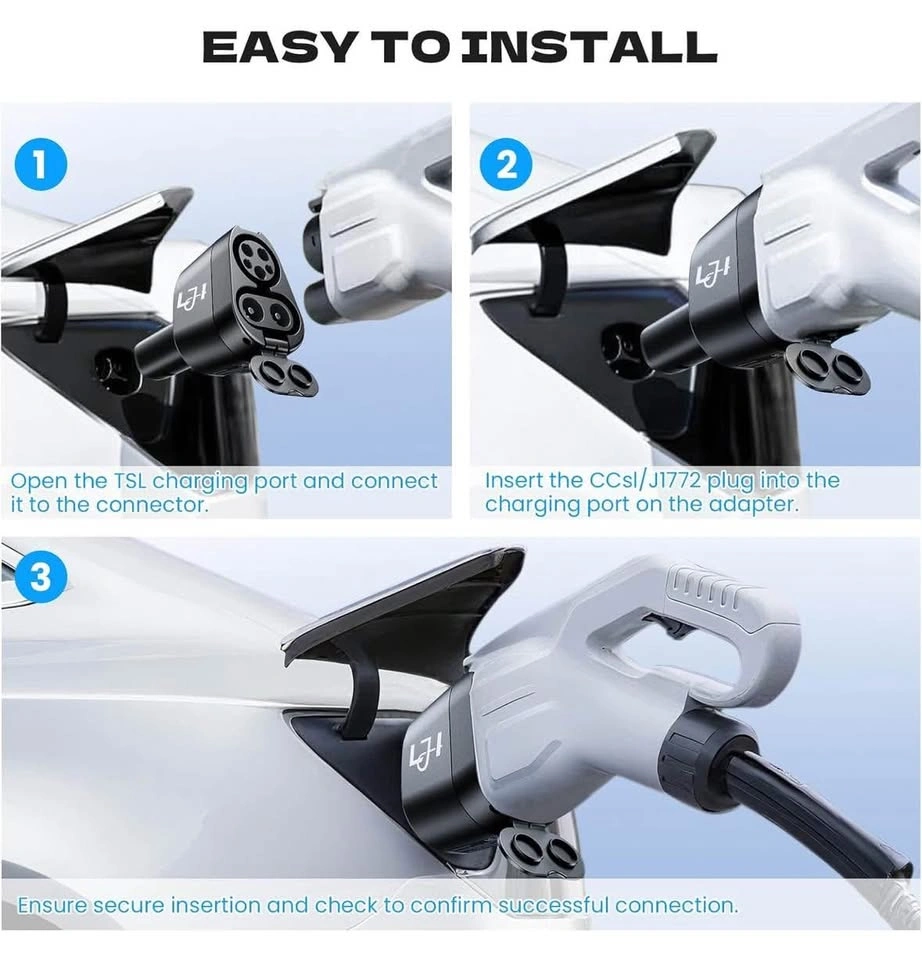 EASY TO INSTALL

1

LJH

Open the TSL charging port and connect it to the connector.

2

LJH

Insert the CCsl/J1772 plug into the charging port on the adapter.

3

LJH

Ensure secure insertion and check to confirm successful connection.