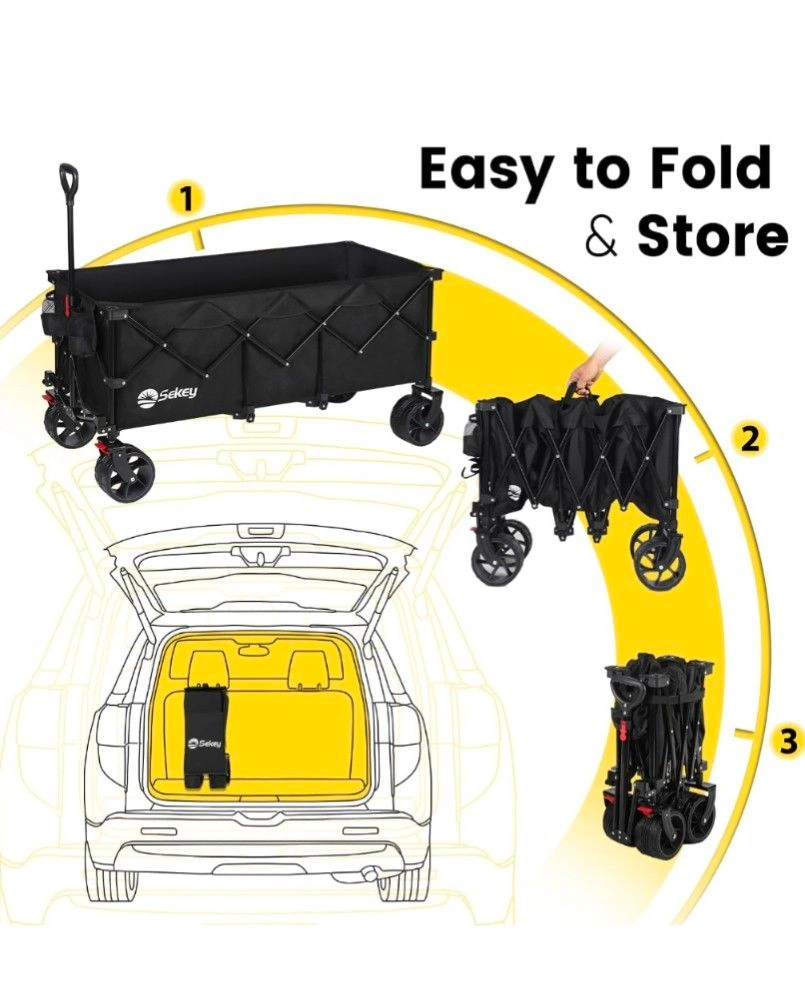 Easy to Fold
& Store

1

Sekey

2

3

Sekey