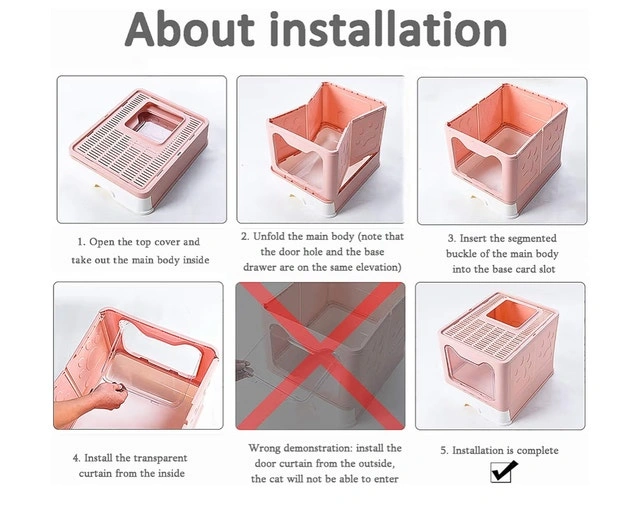 About installation

1. Open the top cover and take out the main body inside

2. Unfold the main body (note that the door hole and the base drawer are on the same elevation)

3. Insert the segmented buckle of the main body into the base card slot

4. Install the transparent curtain from the inside

Wrong demonstration: install the door curtain from the outside, the cat will not be able to enter

5. Installation is complete