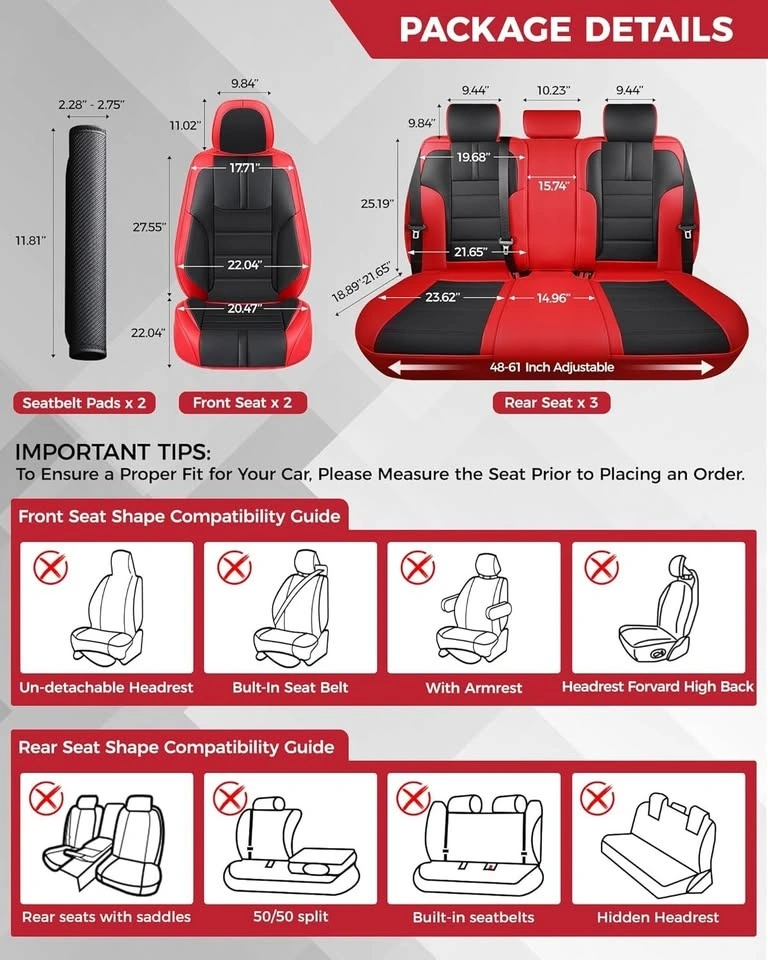 PACKAGE DETAILS

2.28" - 2.75"
11.81"
Seatbelt Pads x 2

9.84"
11.02"
17.71"
27.55"
22.04"
20.47"
22.04"
Front Seat x 2

9.44"
10.23"
9.44"
9.84"
19.68"
15.74"
25.19"
21.65"
18.89"-21.65"
23.62"
14.96"
48-61 Inch Adjustable
Rear Seat x 3

IMPORTANT TIPS:
To Ensure a Proper Fit for Your Car, Please Measure the Seat Prior to Placing an Order.

Front Seat Shape Compatibility Guide

Un-detachable Headrest
Bult-In Seat Belt
With Armrest
Headrest Forvard High Back

Rear Seat Shape Compatibility Guide

Rear seats with saddles
50/50 split
Built-in seatbelts
Hidden Headrest