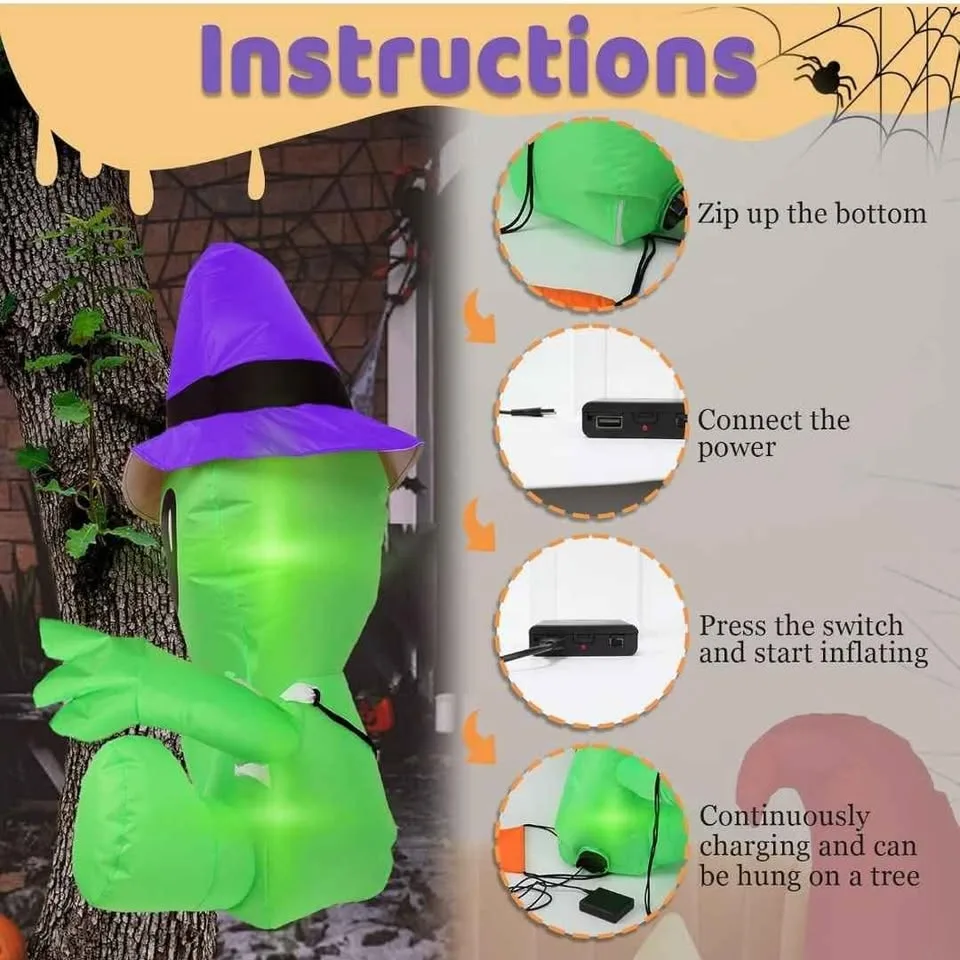 Instructions

Zip up the bottom

Connect the power

Press the switch and start inflating

Continuously charging and can be hung on a tree