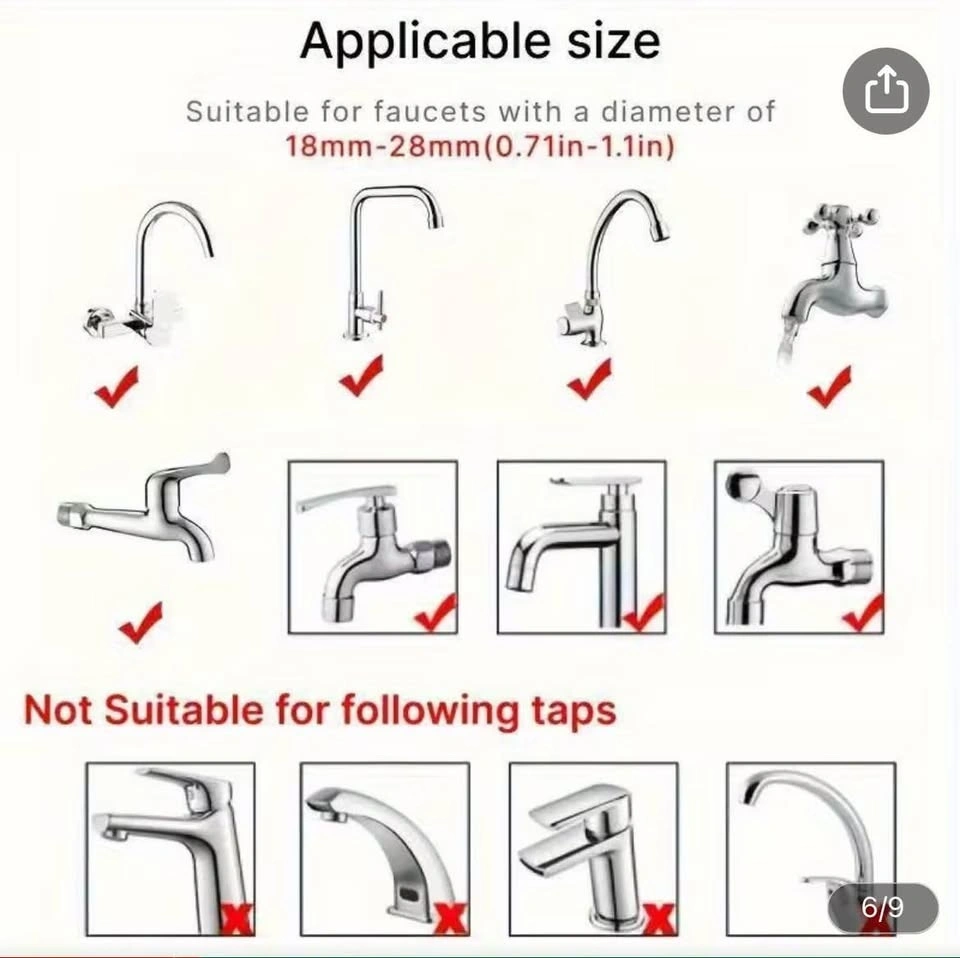 Applicable size

Suitable for faucets with a diameter of
18mm-28mm(0.71in-1.1in)

Not Suitable for following taps

6/9