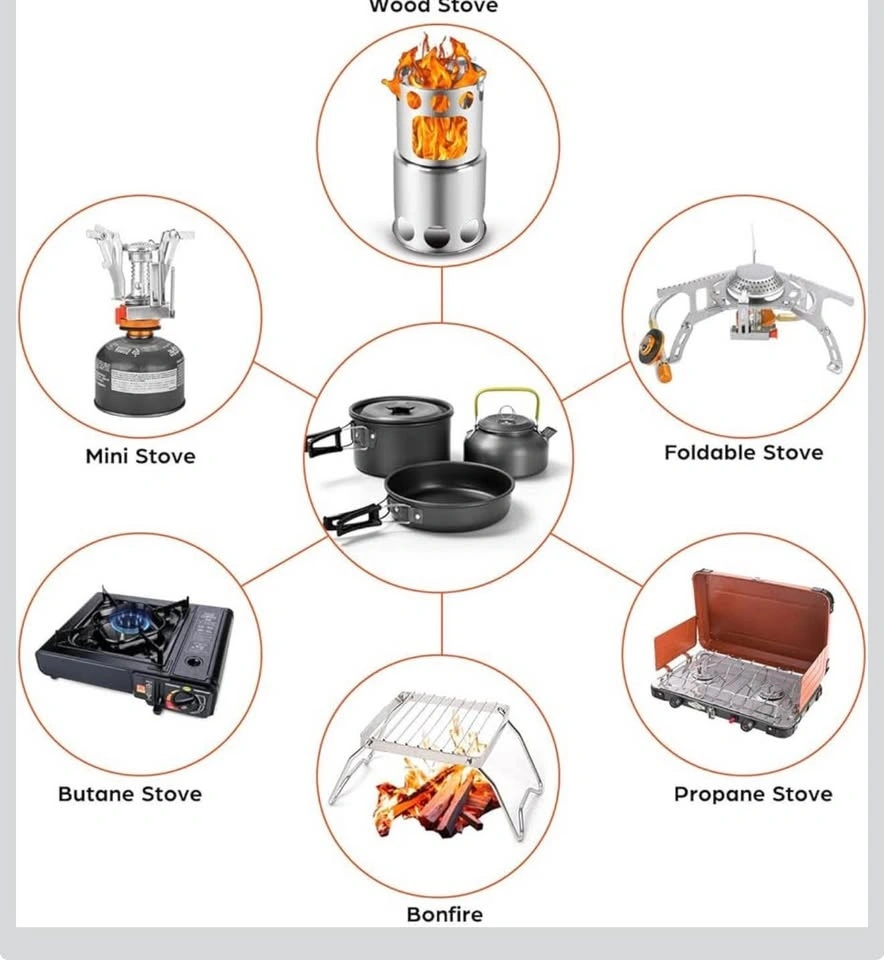 Wood Stove

Mini Stove

Foldable Stove

Butane Stove

Propane Stove

Bonfire