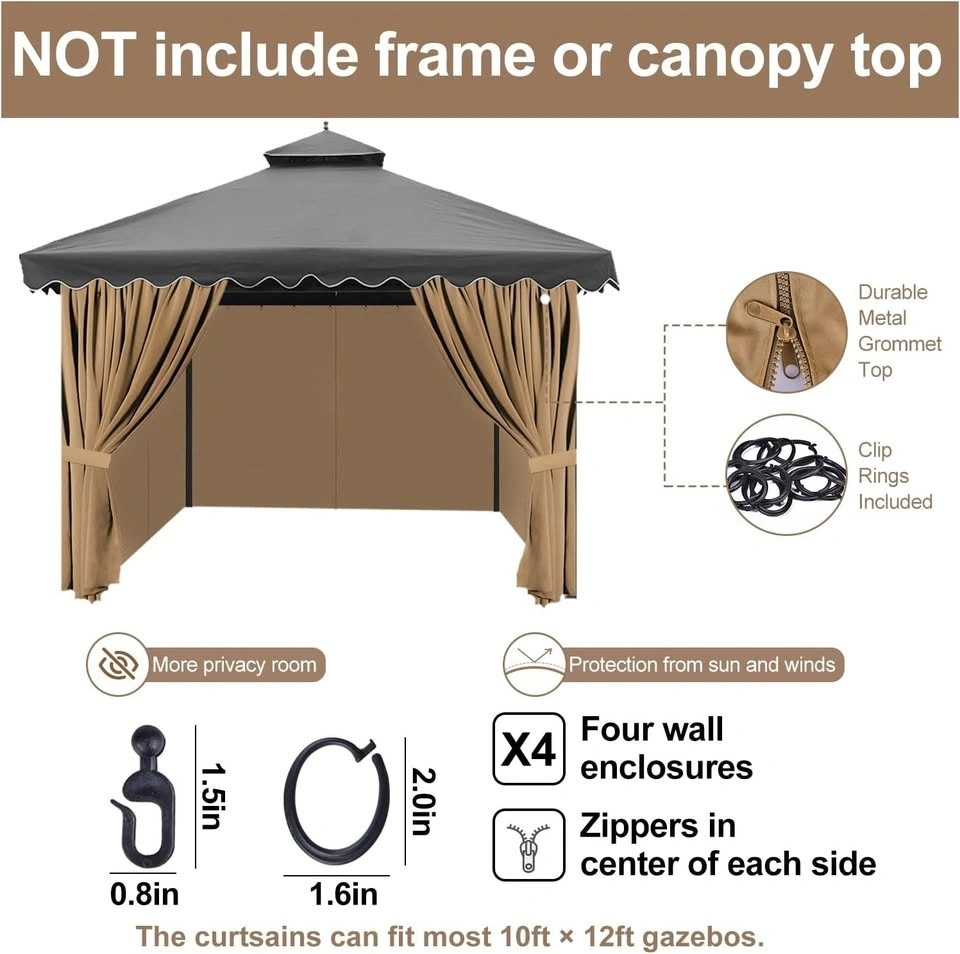 NOT include frame or canopy top

Durable Metal Grommet Top

Clip Rings Included

More privacy room

Protection from sun and winds

1.5in

0.8in

2.0in

1.6in

X4 Four wall enclosures

Zippers in center of each side

The curtsains can fit most 10ft × 12ft gazebos.