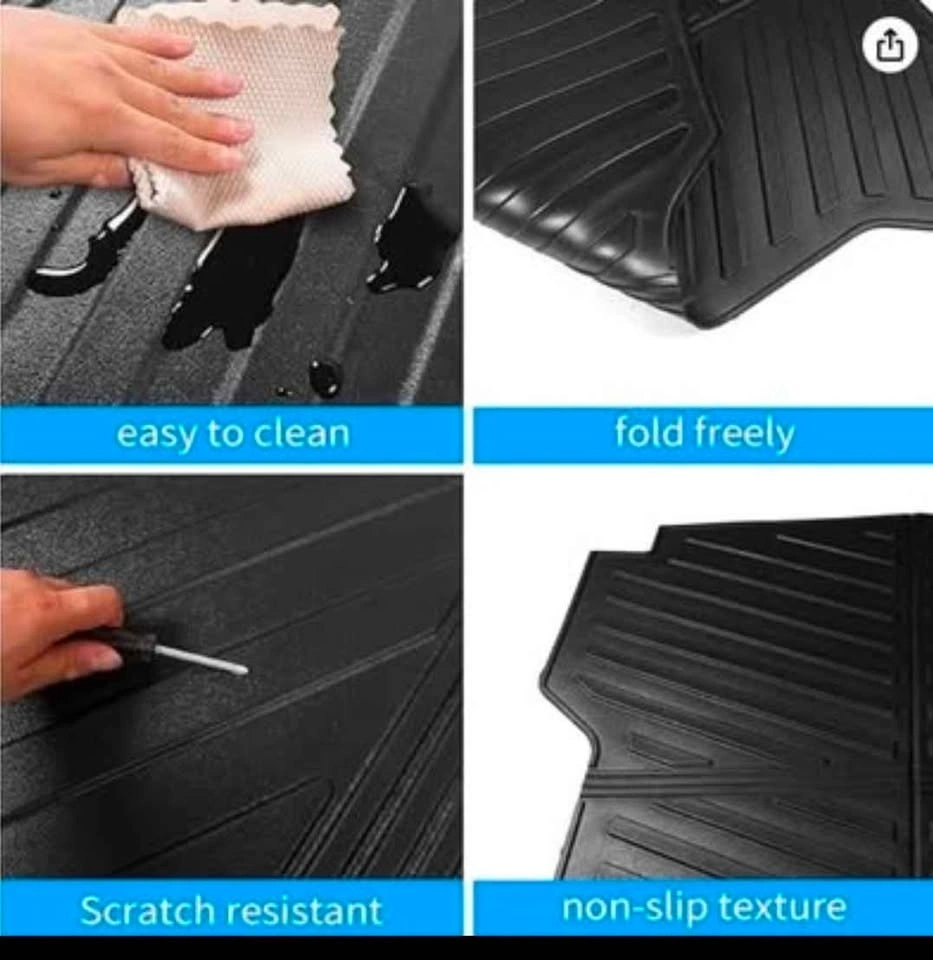 easy to clean

fold freely

Scratch resistant

non-slip texture