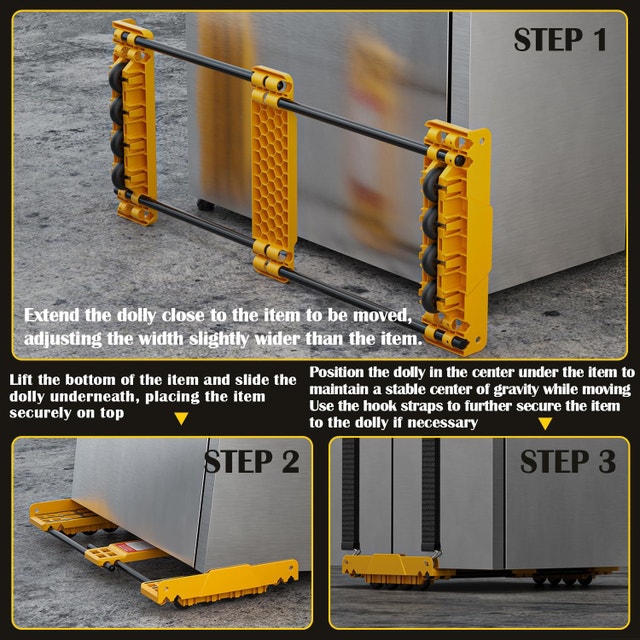 STEP 1

Extend the dolly close to the item to be moved, adjusting the width slightly wider than the item.

Lift the bottom of the item and slide the dolly underneath, placing the item securely on top

STEP 2

Position the dolly in the center under the item to maintain a stable center of gravity while moving Use the hook straps to further secure the item to the dolly if necessary

STEP 3