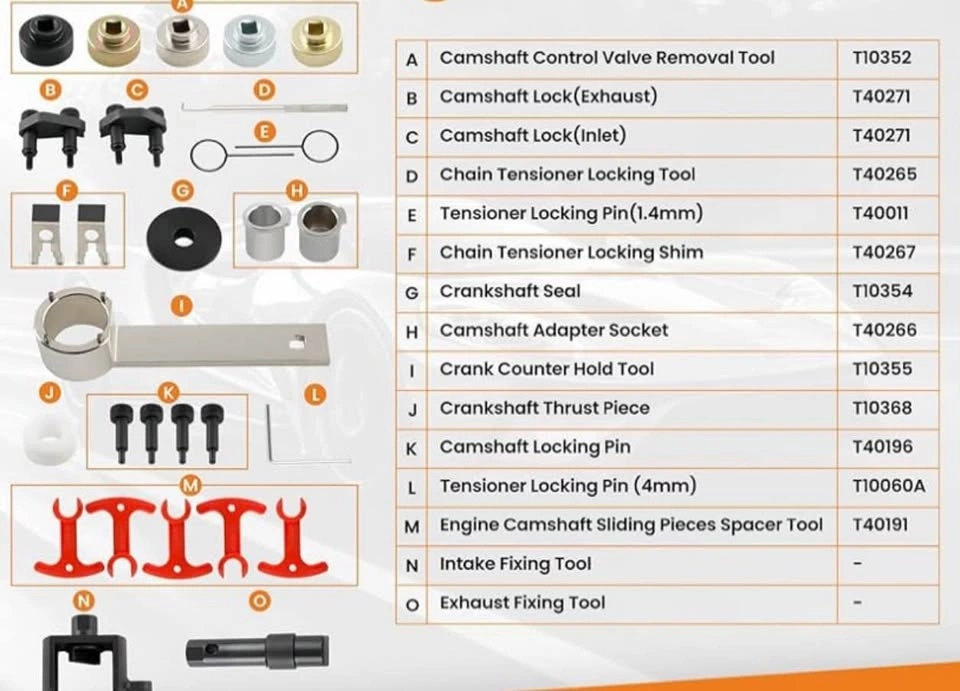 A B C D E F G H I J K L M N O

| A | Camshaft Control Valve Removal Tool | T10352 |
|---|---|---|
| B | Camshaft Lock(Exhaust) | T40271 |
| C | Camshaft Lock(Inlet) | T40271 |
| D | Chain Tensioner Locking Tool | T40265 |
| E | Tensioner Locking Pin(1.4mm) | T40011 |
| F | Chain Tensioner Locking Shim | T40267 |
| G | Crankshaft Seal | T10354 |
| H | Camshaft Adapter Socket | T40266 |
| I | Crank Counter Hold Tool | T10355 |
| J | Crankshaft Thrust Piece | T10368 |
| K | Camshaft Locking Pin | T40196 |
| L | Tensioner Locking Pin (4mm) | T10060A |
| M | Engine Camshaft Sliding Pieces Spacer Tool | T40191 |
| N | Intake Fixing Tool | - |
| O | Exhaust Fixing Tool | - |