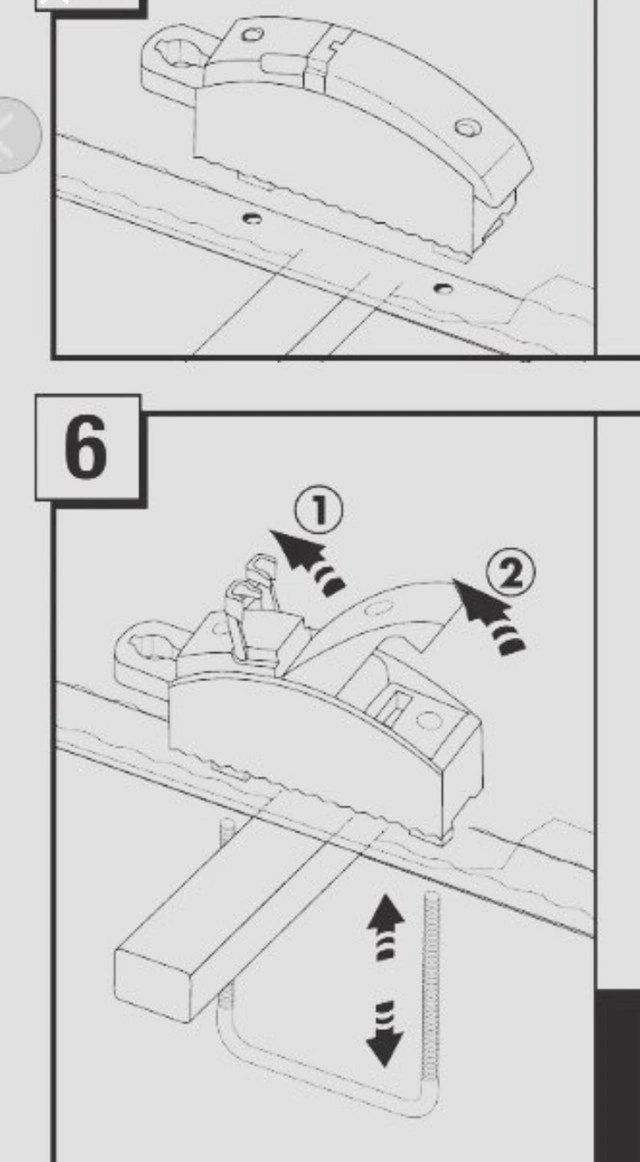 6

①

②