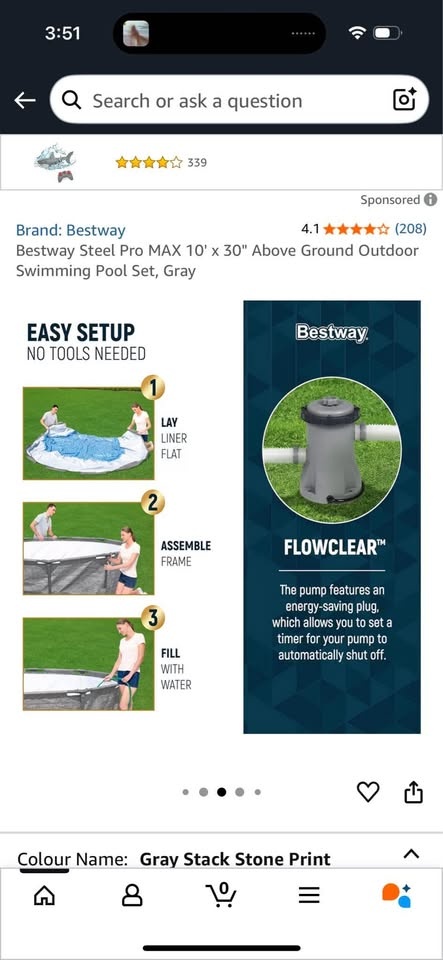 3:51

Search or ask a question

339

Sponsored

Brand: Bestway
4.1 (208)
Bestway Steel Pro MAX 10' x 30" Above Ground Outdoor Swimming Pool Set, Gray

EASY SETUP
NO TOOLS NEEDED

1
LAY LINER FLAT

2
ASSEMBLE FRAME

3
FILL WITH WATER

Bestway

FLOWCLEAR™

The pump features an energy-saving plug, which allows you to set a timer for your pump to automatically shut off.

Colour Name: Gray Stack Stone Print

0