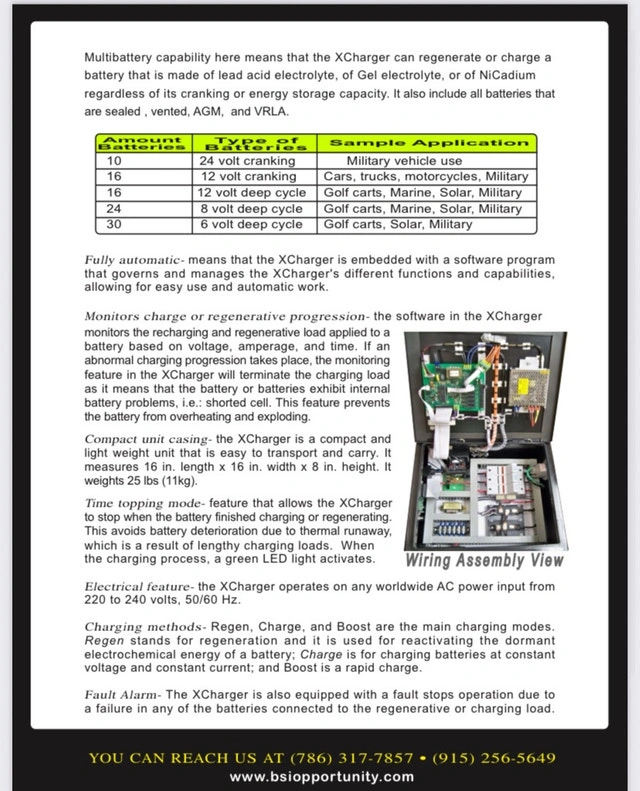 Multibattery capability here means that the XCharger can regenerate or charge a battery that is made of lead acid electrolyte, of Gel electrolyte, or of NiCadium regardless of its cranking or energy storage capacity. It also include all batteries that are sealed , vented, AGM, and VRLA.

| Amount Batteries | Type of Batteries | Sample Application |
|---|---|---|
| 10 | 24 volt cranking | Military vehicle use |
| 16 | 12 volt cranking | Cars, trucks, motorcycles, Military |
| 16 | 12 volt deep cycle | Golf carts, Marine, Solar, Military |
| 24 | 8 volt deep cycle | Golf carts, Marine, Solar, Military |
| 30 | 6 volt deep cycle | Golf carts, Solar, Military |

Fully automatic- means that the XCharger is embedded with a software program that governs and manages the XCharger's different functions and capabilities, allowing for easy use and automatic work.

Monitors charge or regenerative progression- the software in the XCharger monitors the recharging and regenerative load applied to a battery based on voltage, amperage, and time. If an abnormal charging progression takes place, the monitoring feature in the XCharger will terminate the charging load as it means that the battery or batteries exhibit internal battery problems, i.e.: shorted cell. This feature prevents the battery from overheating and exploding.

Compact unit casing- the XCharger is a compact and light weight unit that is easy to transport and carry. It measures 16 in. length x 16 in. width x 8 in. height. It weights 25 lbs (11kg).

Time topping mode- feature that allows the XCharger to stop when the battery finished charging or regenerating. This avoids battery deterioration due to thermal runaway, which is a result of lengthy charging loads. When the charging process, a green LED light activates.

Wiring Assembly View

Electrical feature- the XCharger operates on any worldwide AC power input from 220 to 240 volts, 50/60 Hz.

Charging methods- Regen, Charge, and Boost are the main charging modes. Regen stands for regeneration and it is used for reactivating the dormant electrochemical energy of a battery; Charge is for charging batteries at constant voltage and constant current; and Boost is a rapid charge.

Fault Alarm- The XCharger is also equipped with a fault stops operation due to a failure in any of the batteries connected to the regenerative or charging load.

YOU CAN REACH US AT (786) 317-7857 • (915) 256-5649
www.bsiopportunity.com