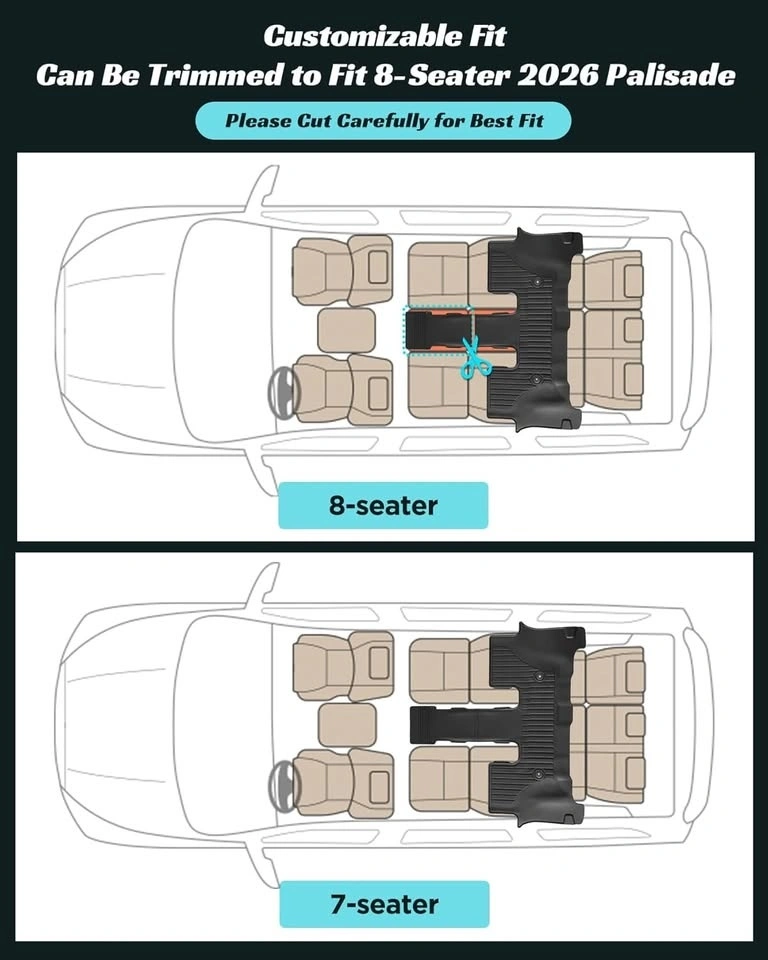 Customizable Fit
Can Be Trimmed to Fit 8-Seater 2026 Palisade

Please Cut Carefully for Best Fit

8-seater

7-seater