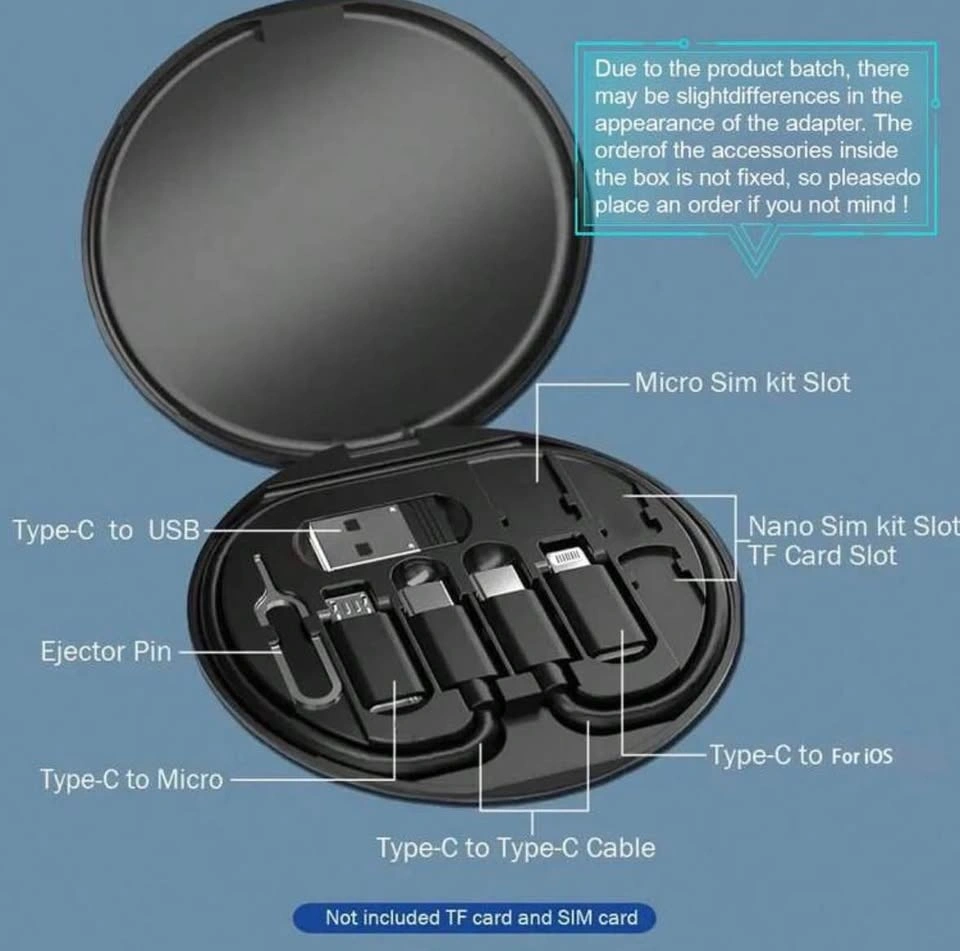 Due to the product batch, there may be slightdifferences in the appearance of the adapter. The orderof the accessories inside the box is not fixed, so pleasedo place an order if you not mind !

Micro Sim kit Slot

Type-C to USB

Nano Sim kit Slot
TF Card Slot

Ejector Pin

Type-C to For iOS

Type-C to Micro

Type-C to Type-C Cable

Not included TF card and SIM card