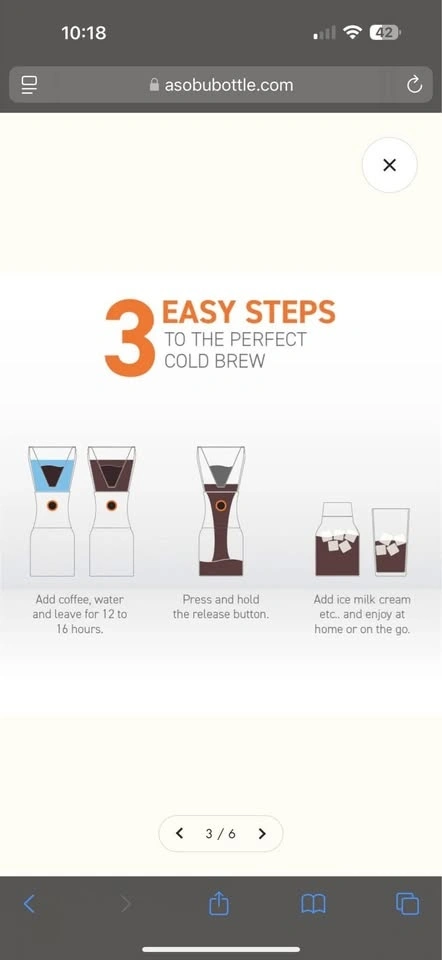 10:18
42
asobubottle.com
×
3 EASY STEPS
TO THE PERFECT COLD BREW

Add coffee, water and leave for 12 to 16 hours.

Press and hold the release button.

Add ice milk cream etc.. and enjoy at home or on the go.

3 / 6