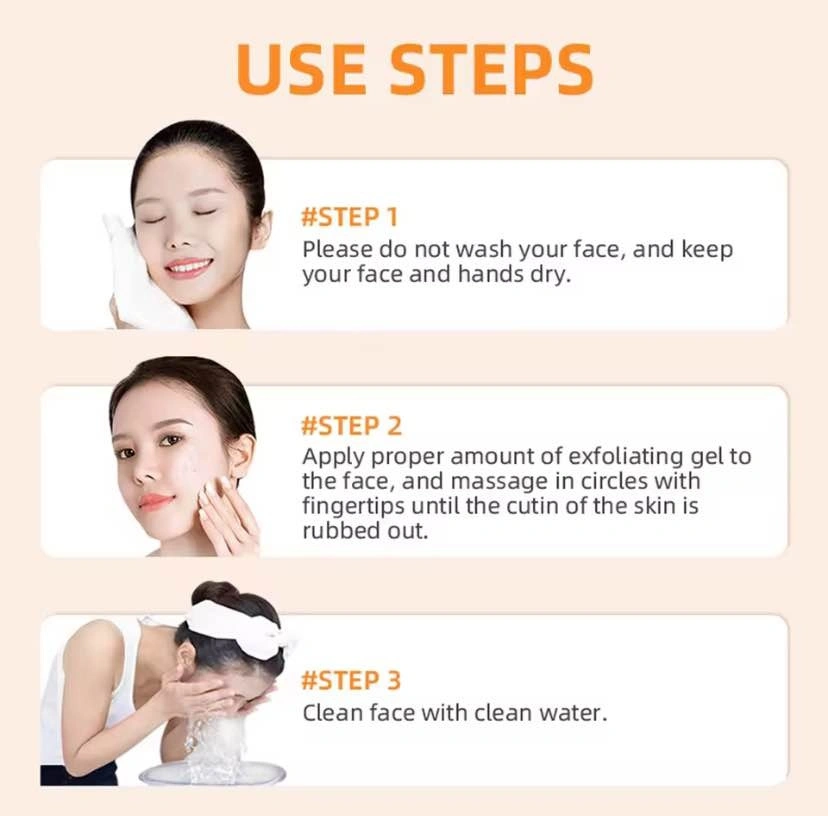 USE STEPS

#STEP 1
Please do not wash your face, and keep your face and hands dry.

#STEP 2
Apply proper amount of exfoliating gel to the face, and massage in circles with fingertips until the cutin of the skin is rubbed out.

#STEP 3
Clean face with clean water.