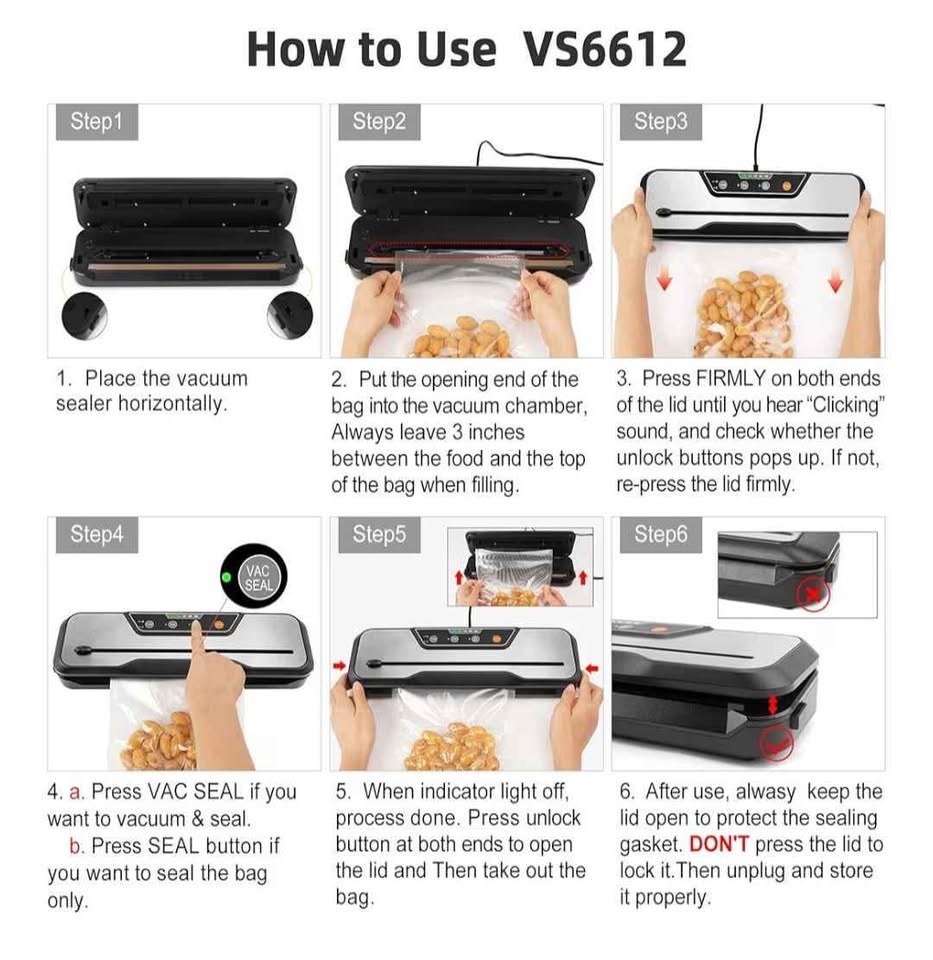 How to Use VS6612

Step1

1. Place the vacuum sealer horizontally.

Step2

2. Put the opening end of the bag into the vacuum chamber, Always leave 3 inches between the food and the top of the bag when filling.

Step3

3. Press FIRMLY on both ends of the lid until you hear "Clicking" sound, and check whether the unlock buttons pops up. If not, re-press the lid firmly.

Step4

VAC SEAL

4. a. Press VAC SEAL if you want to vacuum & seal.
b. Press SEAL button if you want to seal the bag only.

Step5

5. When indicator light off, process done. Press unlock button at both ends to open the lid and Then take out the bag.

Step6

6. After use, alwasy keep the lid open to protect the sealing gasket. DON'T press the lid to lock it.Then unplug and store it properly.