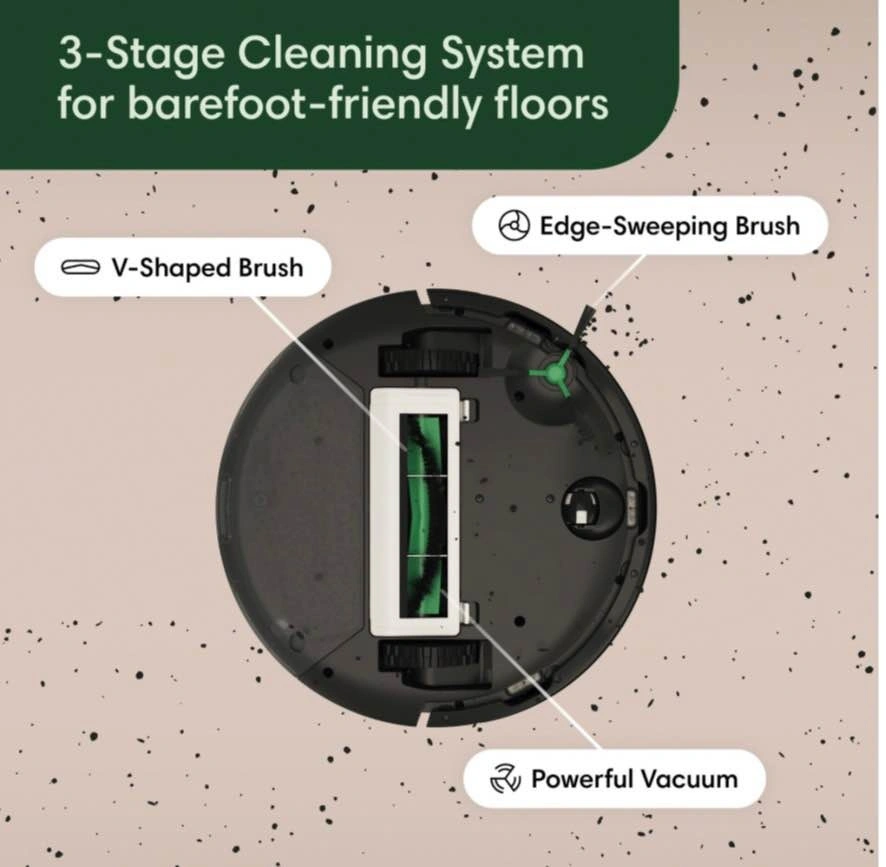 3-Stage Cleaning System for barefoot-friendly floors

Edge-Sweeping Brush

V-Shaped Brush

Powerful Vacuum