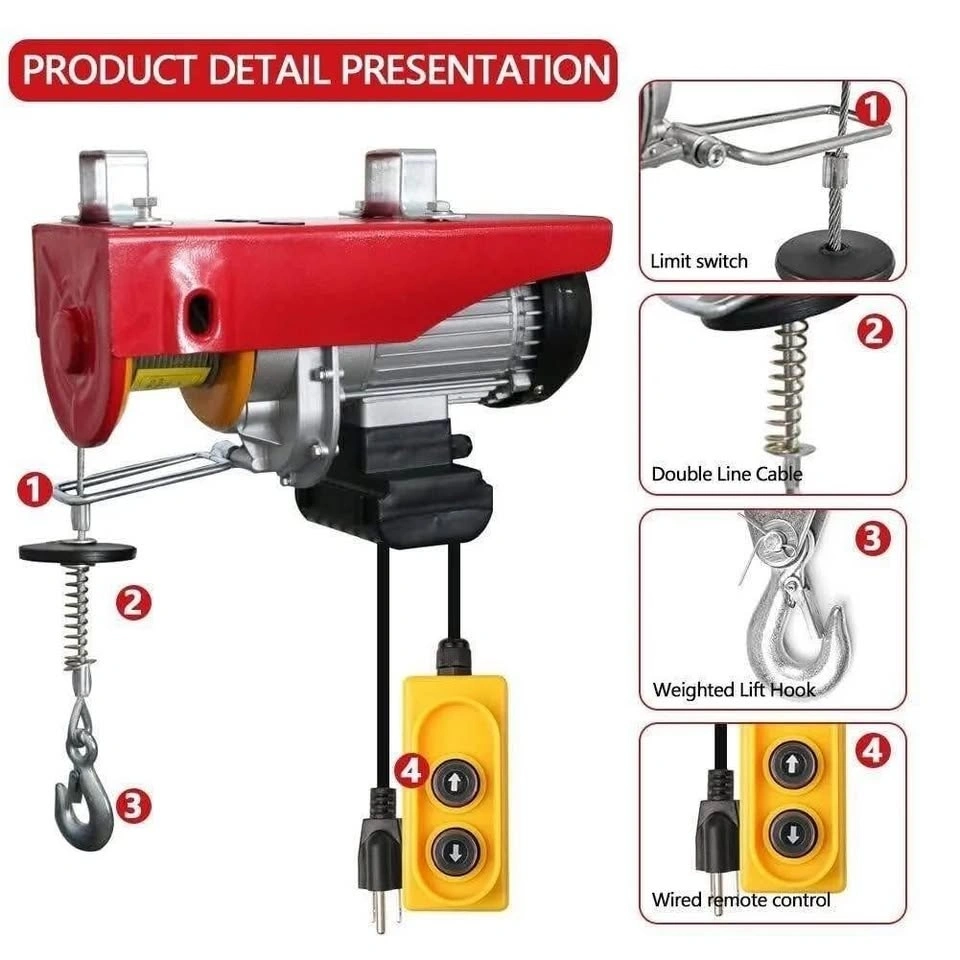 PRODUCT DETAIL PRESENTATION

1
2
3
4

1
Limit switch

2
Double Line Cable

3
Weighted Lift Hook

4
Wired remote control