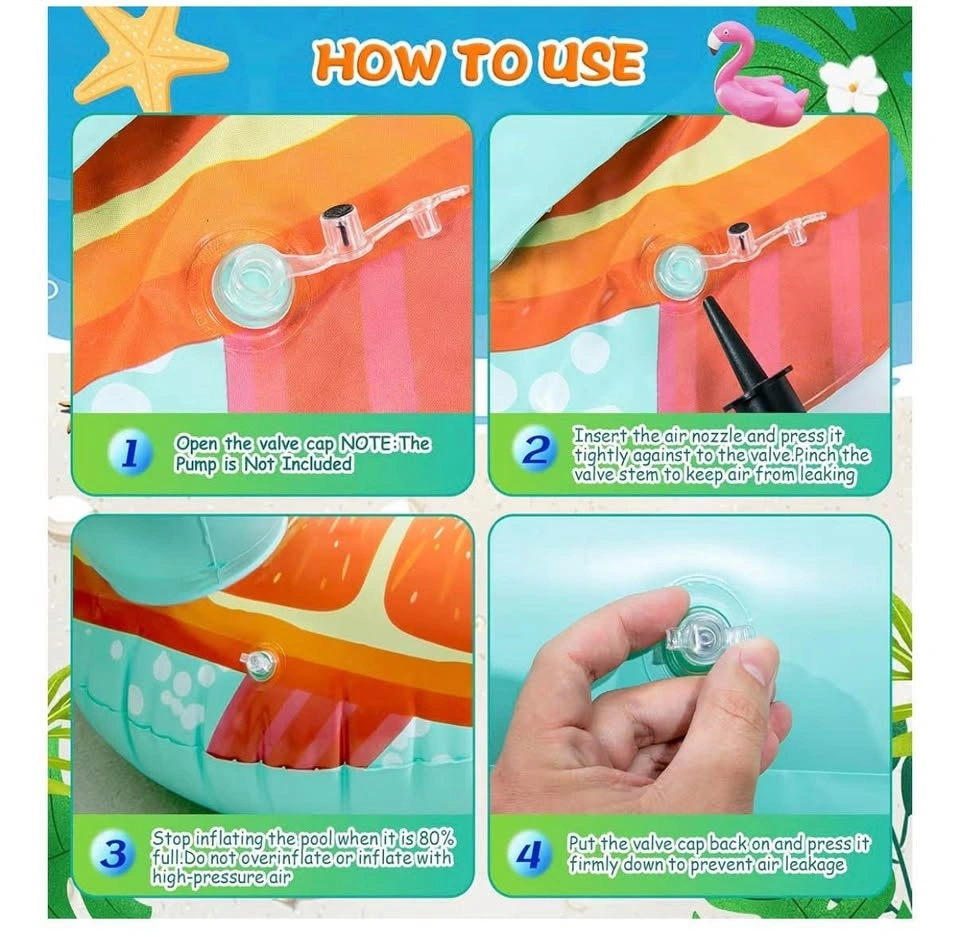 HOW TO USE

1 Open the valve cap NOTE:The Pump is Not Included

2 Insert the air nozzle and press it tightly against to the valve.Pinch the valve stem to keep air from leaking

3 Stop inflating the pool when it is 80% full.Do not overinflate or inflate with high-pressure air

4 Put the valve cap back on and press it firmly down to prevent air leakage