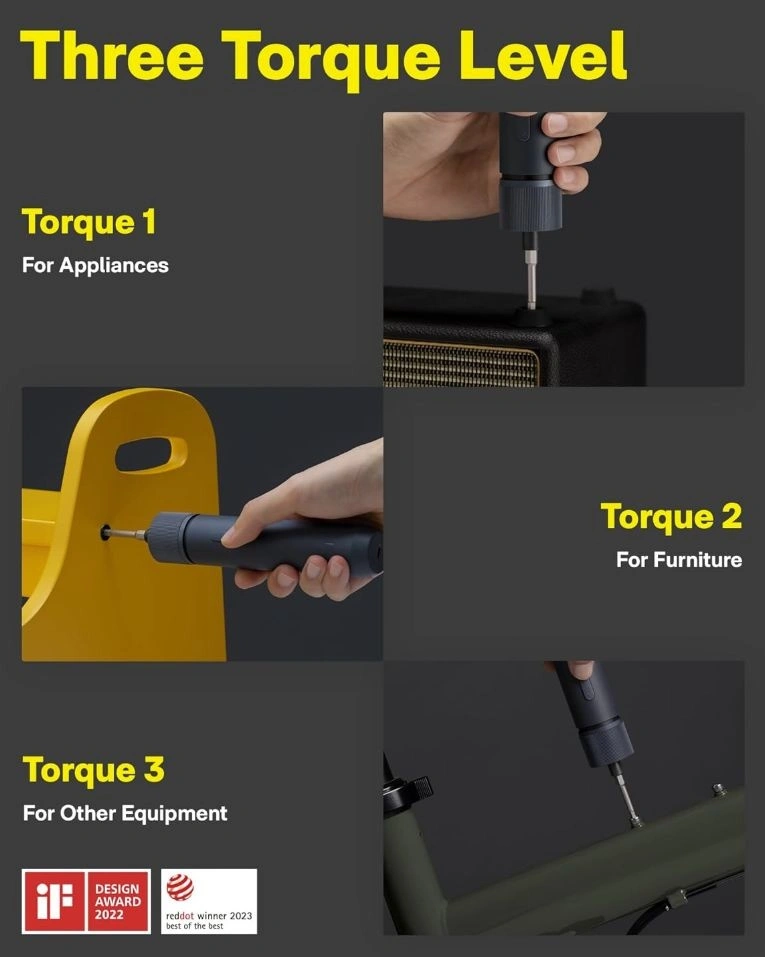 Three Torque Level

Torque 1
For Appliances

Torque 2
For Furniture

Torque 3
For Other Equipment

iF DESIGN AWARD 2022

reddot winner 2023
best of the best