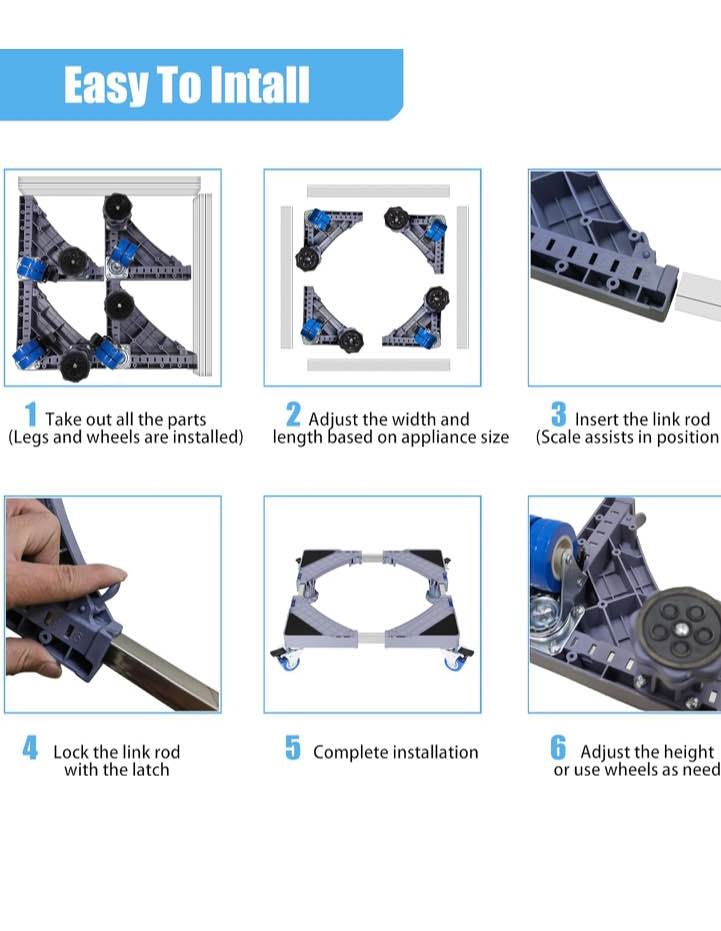 Easy To Intall

1 Take out all the parts
(Legs and wheels are installed)

2 Adjust the width and length based on appliance size

3 Insert the link rod
(Scale assists in position

4 Lock the link rod with the latch

5 Complete installation

6 Adjust the height or use wheels as need