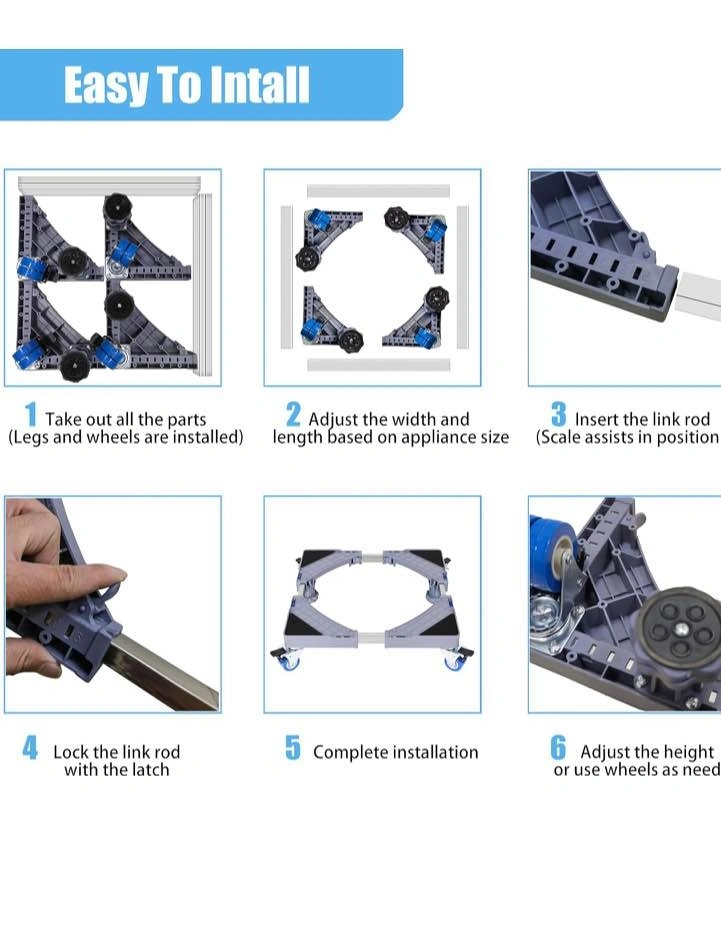 Easy To Intall

1 Take out all the parts
(Legs and wheels are installed)

2 Adjust the width and length based on appliance size

3 Insert the link rod
(Scale assists in position

4 Lock the link rod with the latch

5 Complete installation

6 Adjust the height or use wheels as need