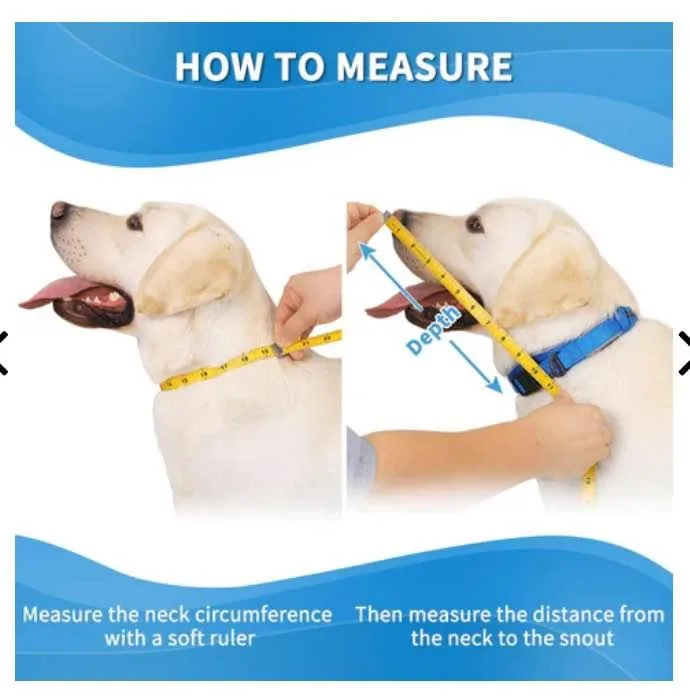 HOW TO MEASURE

Depth

Measure the neck circumference with a soft ruler

Then measure the distance from the neck to the snout