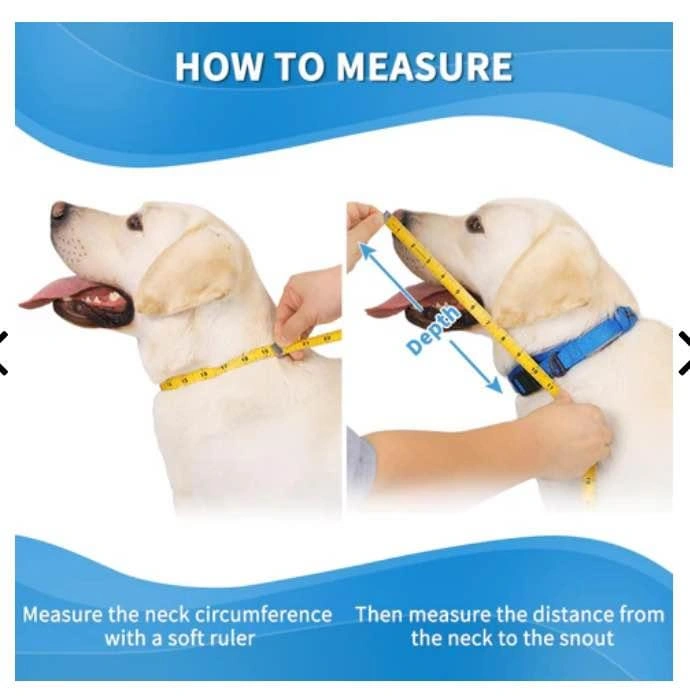 HOW TO MEASURE

Depth

Measure the neck circumference with a soft ruler

Then measure the distance from the neck to the snout